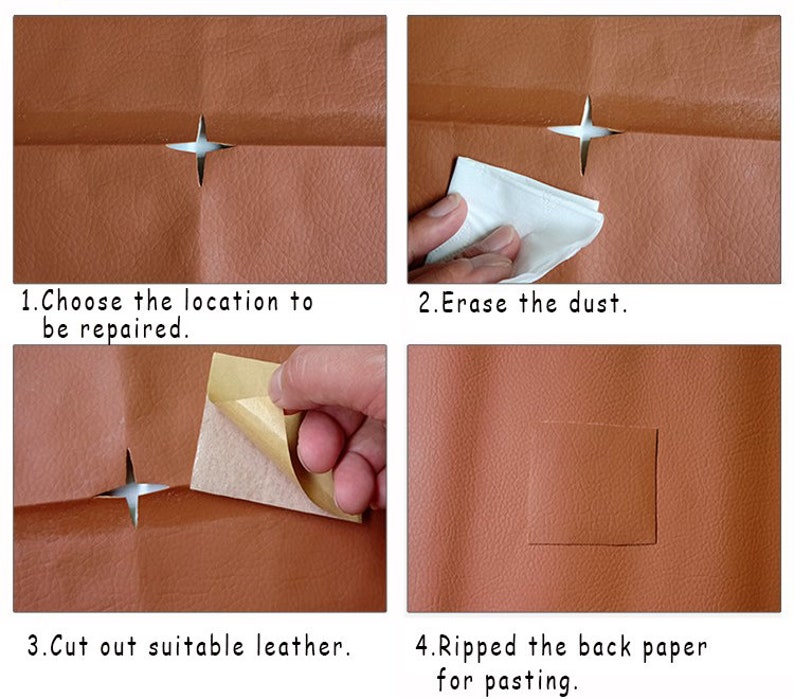 1.Choose the location to be repaired.

2.Erase the dust.

3.Cut out suitable leather.

4.Ripped the back paper for pasting.