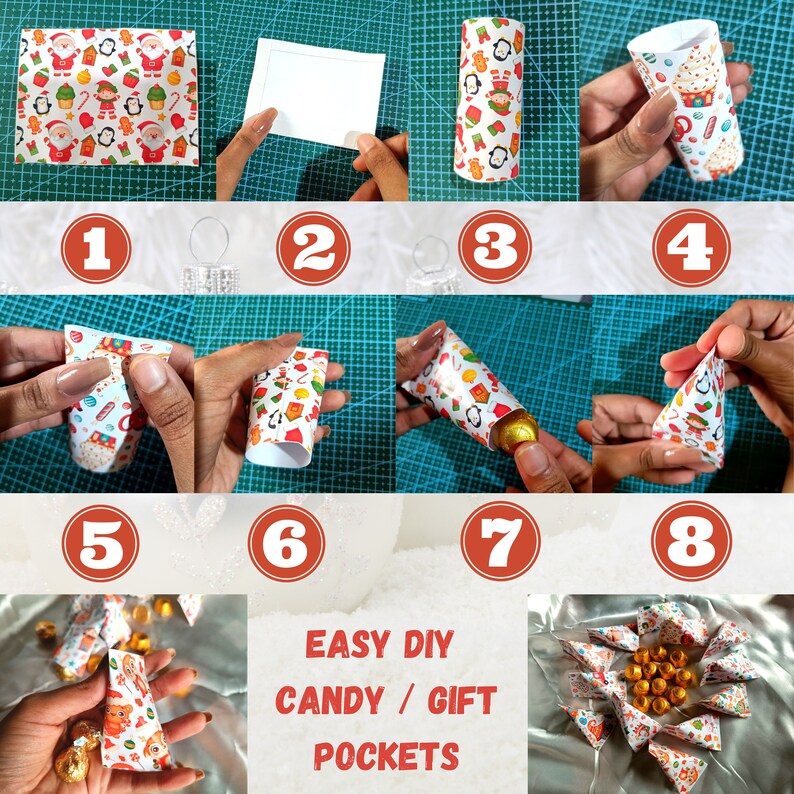 1
2
3
4
5
6
7
8
EASY DIY
CANDY / GIFT
POCKETS