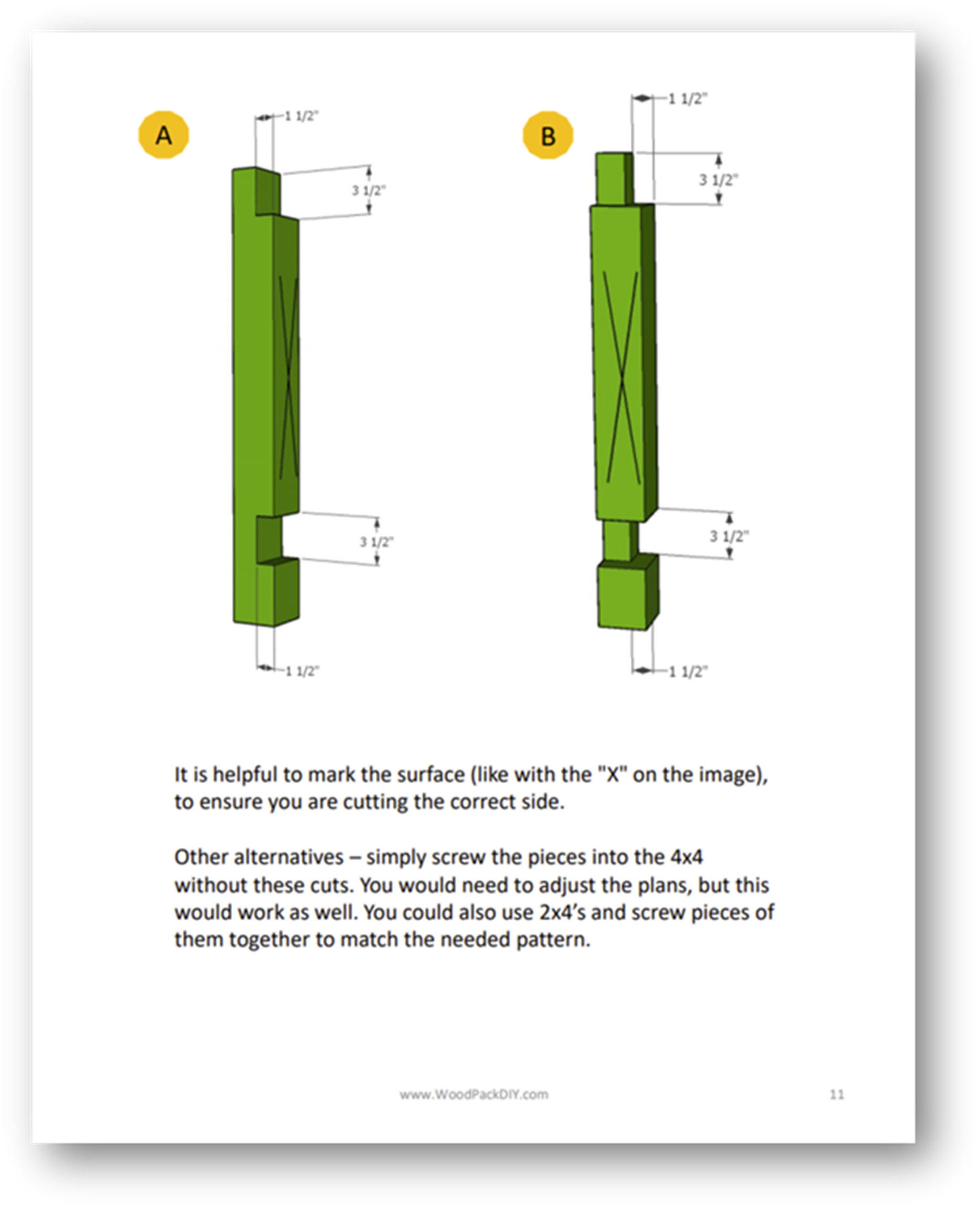 A

1 1/2"

3 1/2"

3 1/2"

1 1/2"

B

1 1/2"

3 1/2"

3 1/2"

1 1/2"

It is helpful to mark the surface (like with the "X" on the image), to ensure you are cutting the correct side.

Other alternatives – simply screw the pieces into the 4x4 without these cuts. You would need to adjust the plans, but this would work as well. You could also use 2x4's and screw pieces of them together to match the needed pattern.

www.WoodPackDIY.com

11