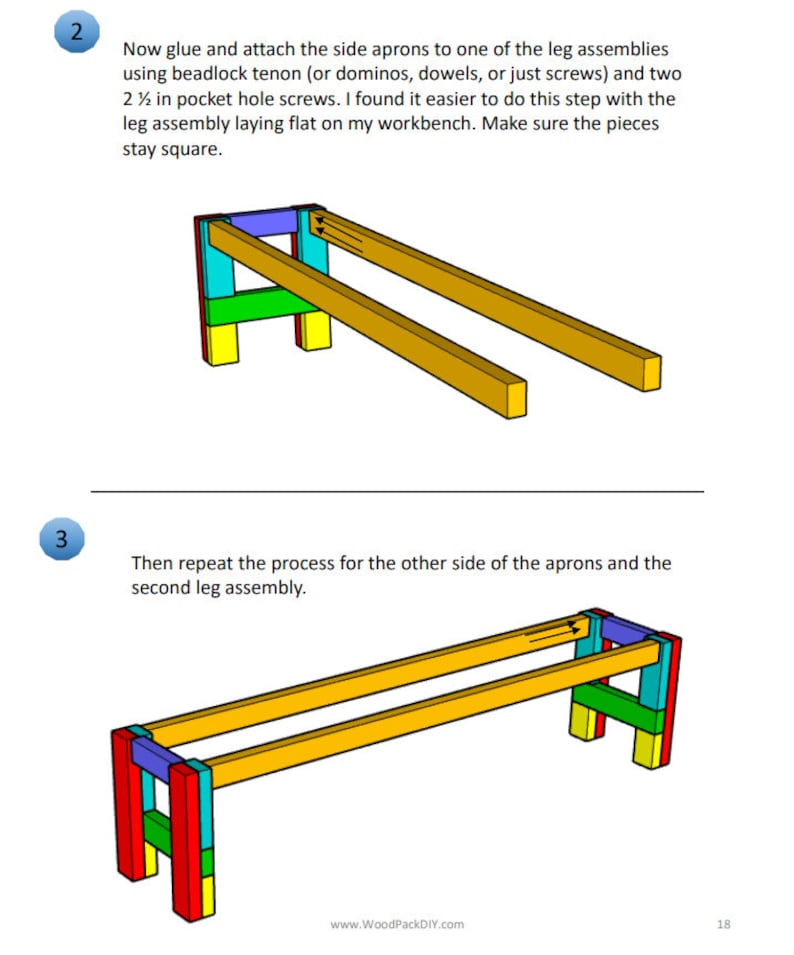 2

Now glue and attach the side aprons to one of the leg assemblies using beadlock tenon (or dominos, dowels, or just screws) and two 2 ½ in pocket hole screws. I found it easier to do this step with the leg assembly laying flat on my workbench. Make sure the pieces stay square.

3

Then repeat the process for the other side of the aprons and the second leg assembly.

www.WoodPackDIY.com

18