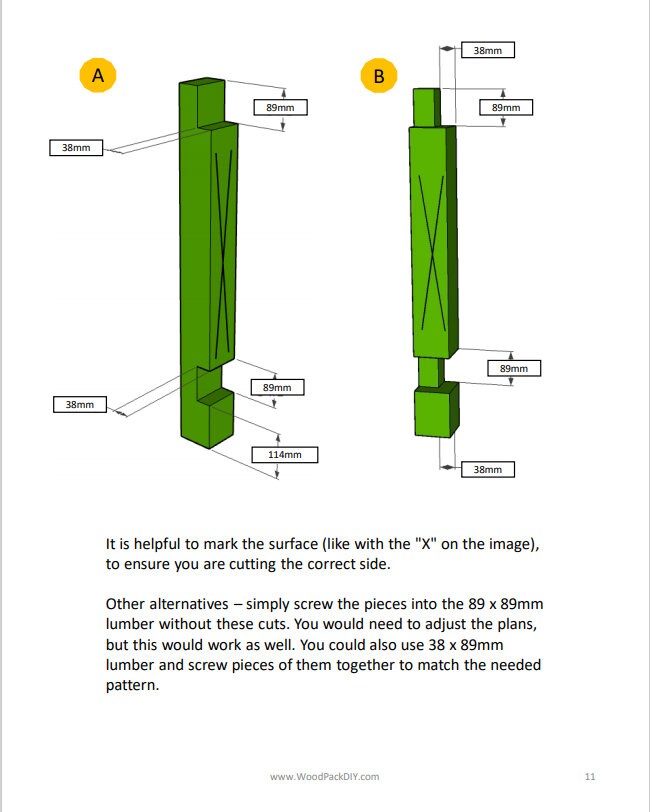 A

89mm

38mm

89mm

38mm

114mm

B

38mm

89mm

89mm

38mm

It is helpful to mark the surface (like with the "X" on the image), to ensure you are cutting the correct side.

Other alternatives – simply screw the pieces into the 89 x 89mm lumber without these cuts. You would need to adjust the plans, but this would work as well. You could also use 38 x 89mm lumber and screw pieces of them together to match the needed pattern.

www.WoodPackDIY.com

11