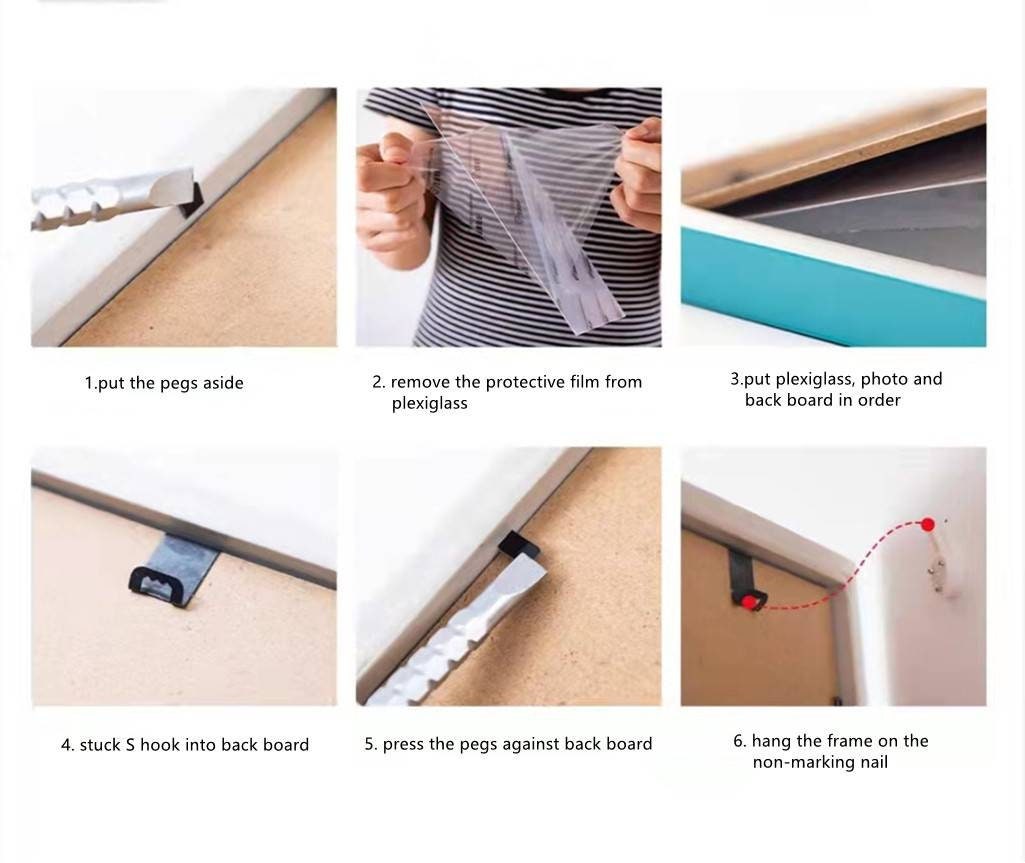 1.put the pegs aside

2. remove the protective film from plexiglass

3.put plexiglass, photo and back board in order

4. stuck S hook into back board

5. press the pegs against back board

6. hang the frame on the non-marking nail