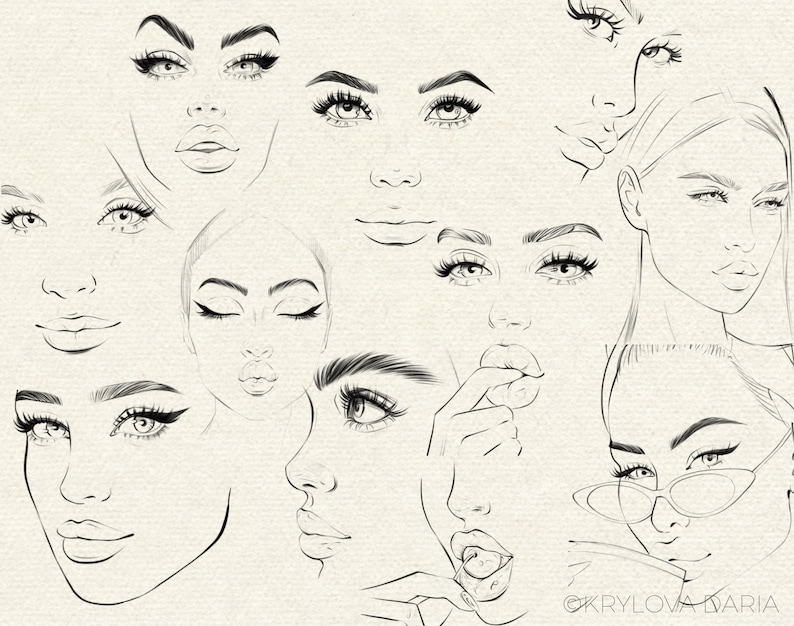 ©KRYLOVA DARIA