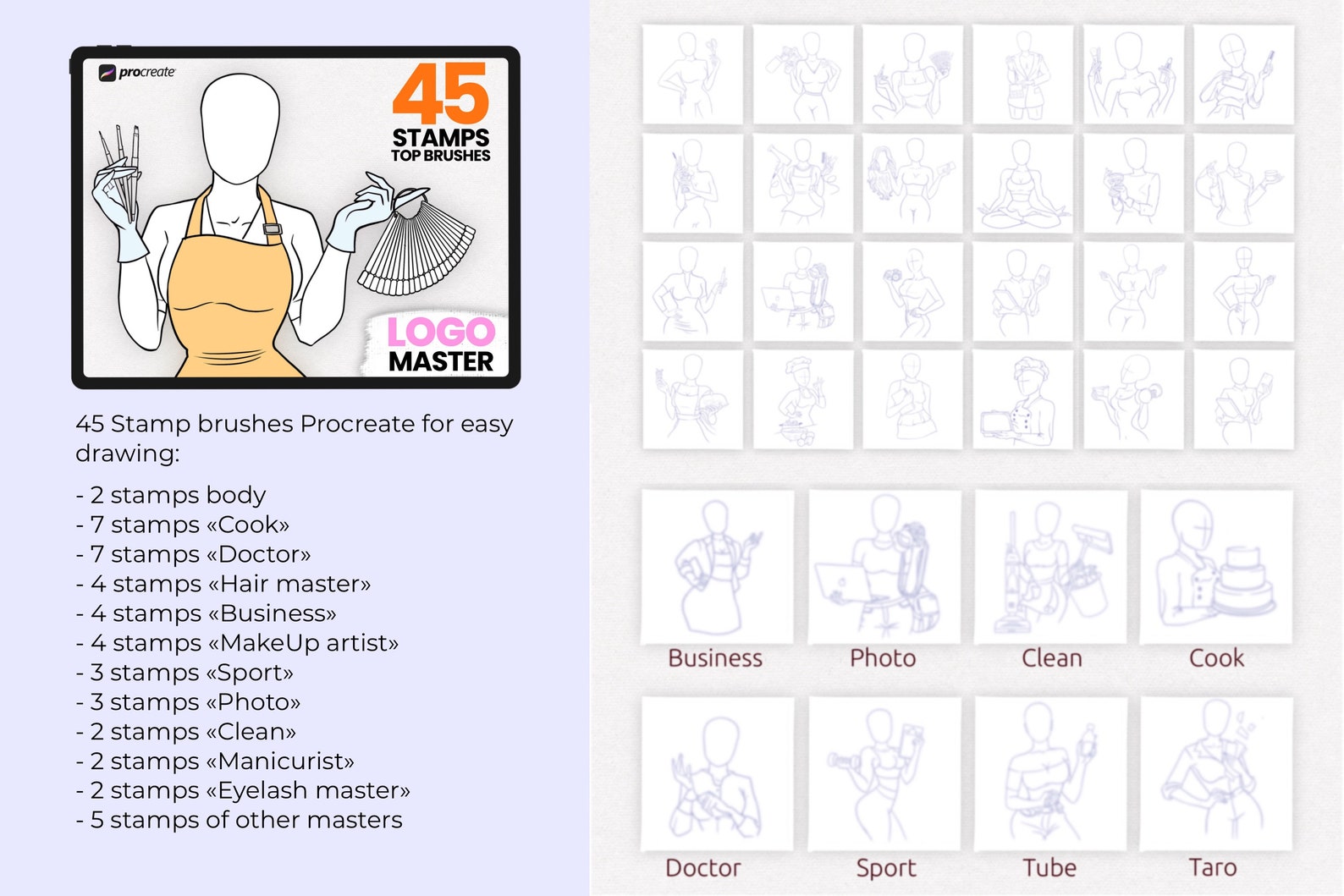 procreate

45
STAMPS
TOP BRUSHES

LOGO
MASTER

45 Stamp brushes Procreate for easy drawing:

- 2 stamps body
- 7 stamps «Cook»
- 7 stamps «Doctor»
- 4 stamps «Hair master»
- 4 stamps «Business»
- 4 stamps «MakeUp artist»
- 3 stamps «Sport»
- 3 stamps «Photo»
- 2 stamps «Clean»
- 2 stamps «Manicurist»
- 2 stamps «Eyelash master»
- 5 stamps of other masters

Business
Photo
Clean
Cook

Doctor
Sport
Tube
Taro