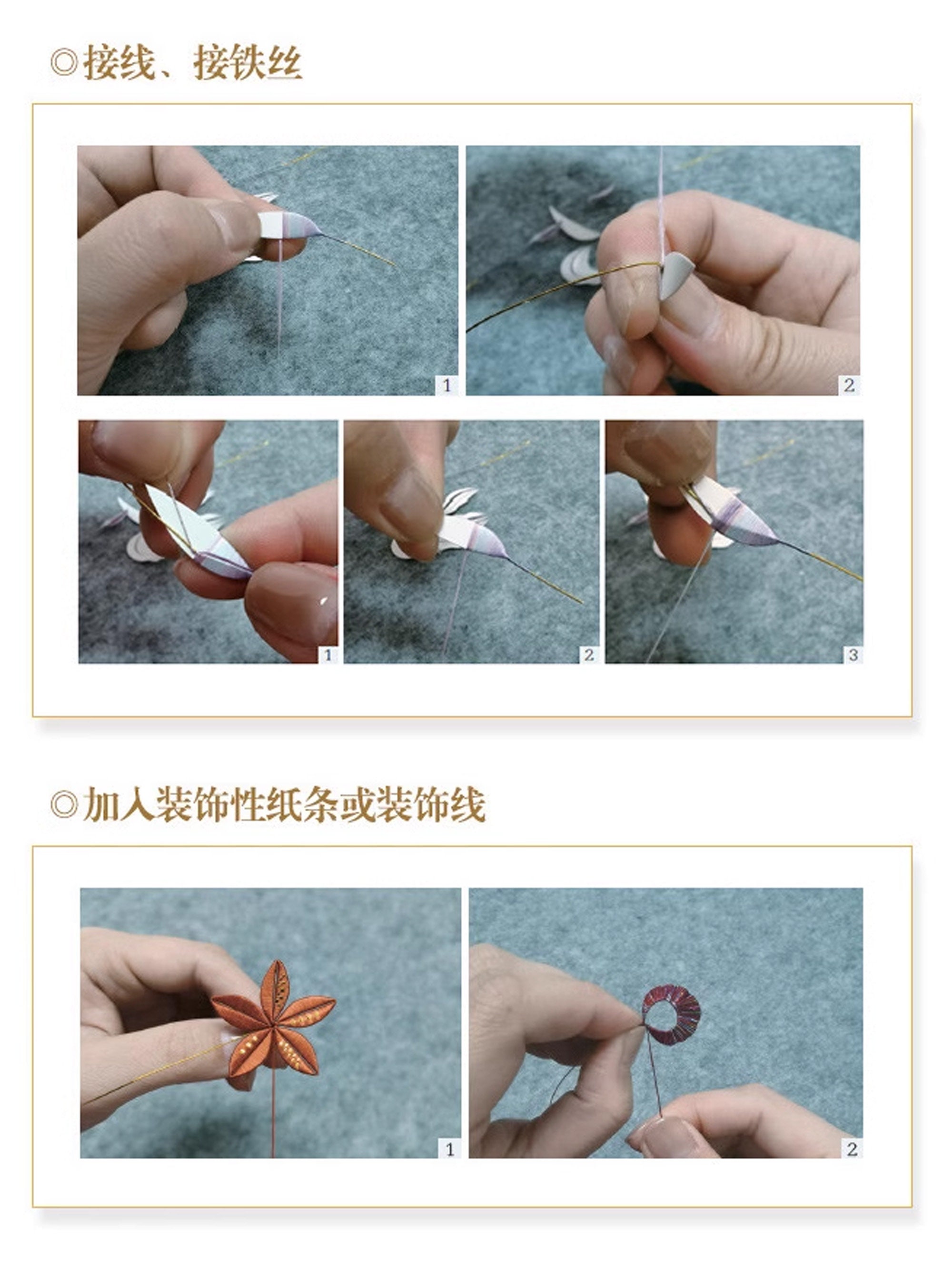 ◎接线、接铁丝

1

2

1

2

3

◎加入装饰性纸条或装饰线

1

2