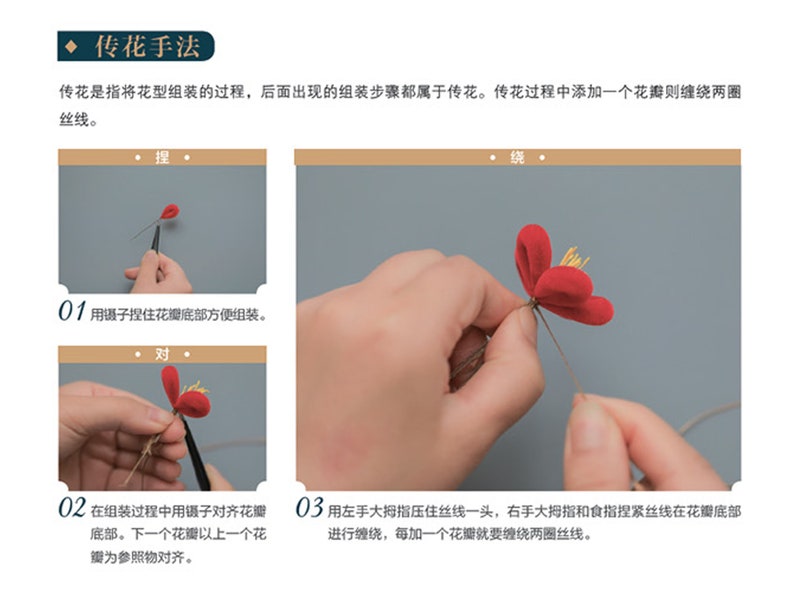 ◆ 传花手法

传花是指将花型组装的过程，后面出现的组装步骤都属于传花。传花过程中添加一个花瓣则缠绕两圈丝线。

• 捏 •

01 用镊子捏住花瓣底部方便组装。

• 对 •

02 在组装过程中用镊子对齐花瓣底部。下一个花瓣以上一个花瓣为参照物对齐。

• 绕 •

03 用左手大拇指压住丝线一头，右手大拇指和食指捏紧丝线在花瓣底部进行缠绕，每加一个花瓣就要缠绕两圈丝线。