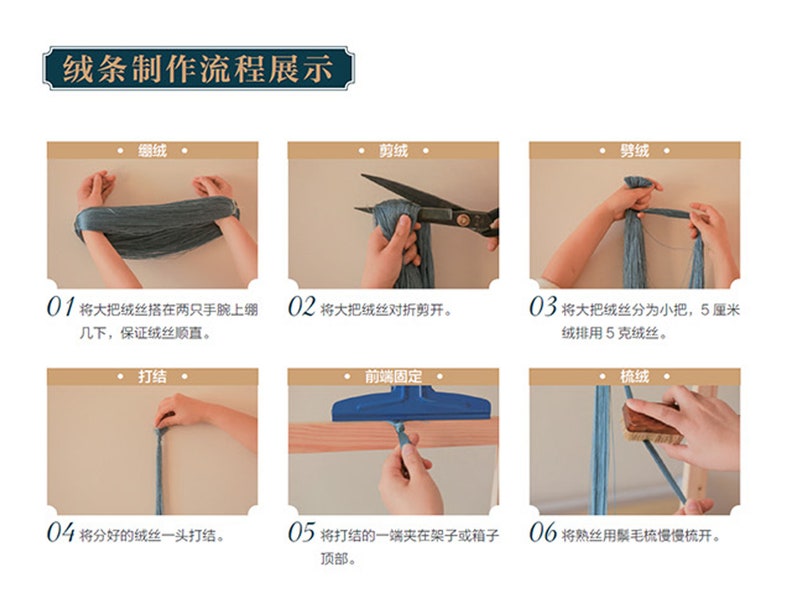 绒条制作流程展示

• 绷绒 •

01 将大把绒丝搭在两只手腕上绷几下，保证绒丝顺直。

• 剪绒 •

02 将大把绒丝对折剪开。

• 劈绒 •

03 将大把绒丝分为小把，5 厘米绒排用 5 克绒丝。

• 打结 •

04 将分好的绒丝一头打结。

• 前端固定 •

05 将打结的一端夹在架子或箱子顶部。

• 梳绒 •

06 将熟丝用鬃毛梳慢慢梳开。