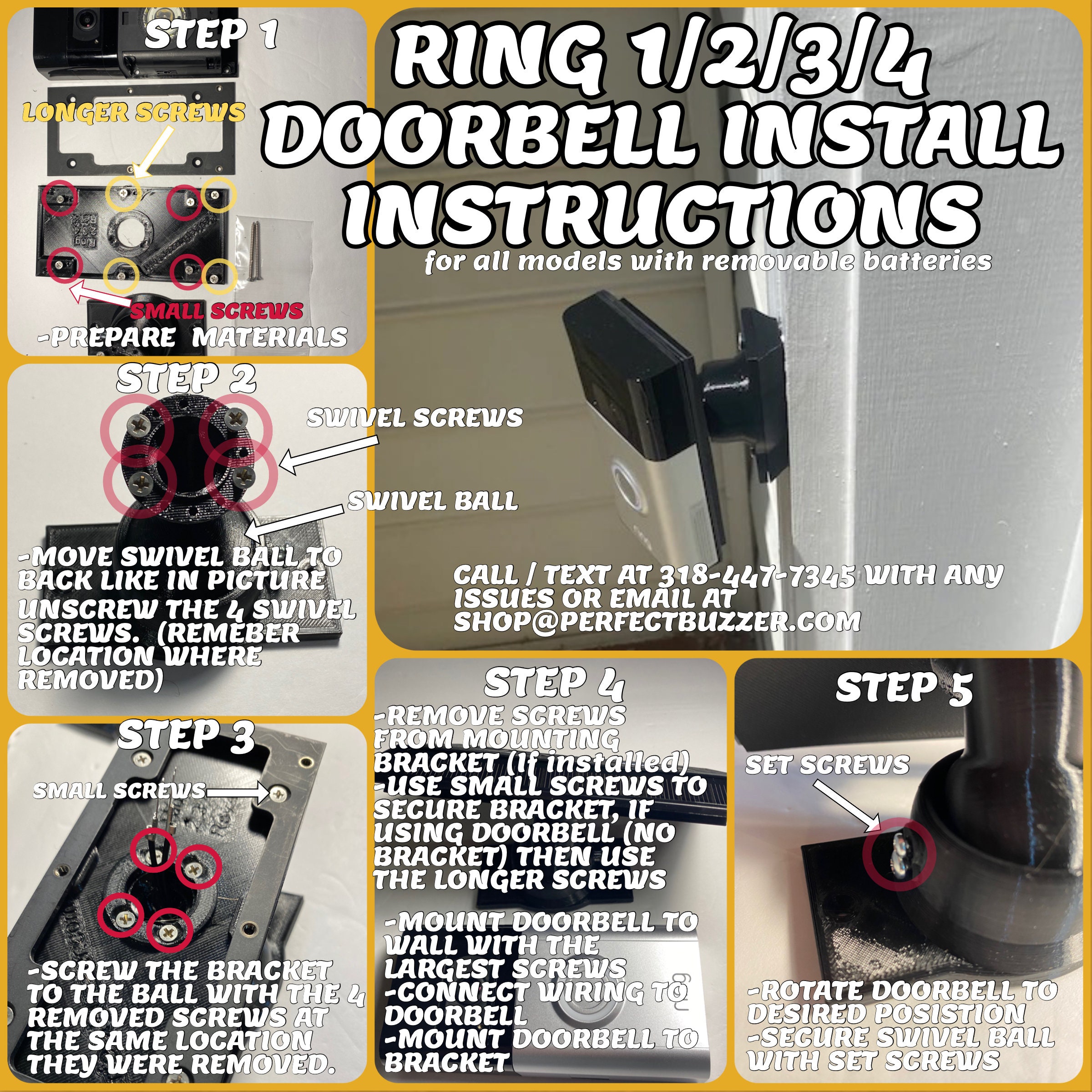 RING 1/2/3/4 DOORBELL INSTALL INSTRUCTIONS
for all models with removable batteries

STEP 1
LONGER SCREWS
SMALL SCREWS
-PREPARE MATERIALS

STEP 2
SWIVEL SCREWS
SWIVEL BALL
-MOVE SWIVEL BALL TO BACK LIKE IN PICTURE
UNSCREW THE 4 SWIVEL SCREWS. (REMEBER LOCATION WHERE REMOVED)

CALL / TEXT AT 318-447-7345 WITH ANY ISSUES OR EMAIL AT SHOP@PERFECTBUZZER.COM

STEP 3
SMALL SCREWS
-SCREW THE BRACKET TO THE BALL WITH THE 4 REMOVED SCREWS AT THE SAME LOCATION THEY WERE REMOVED.

STEP 4
-REMOVE SCREWS FROM MOUNTING BRACKET (If installed)
-USE SMALL SCREWS TO SECURE BRACKET, IF USING DOORBELL (NO BRACKET) THEN USE THE LONGER SCREWS

-MOUNT DOORBELL TO WALL WITH THE LARGEST SCREWS
-CONNECT WIRING TO DOORBELL
-MOUNT DOORBELL TO BRACKET

STEP 5
SET SCREWS
-ROTATE DOORBELL TO DESIRED POSISTION
-SECURE SWIVEL BALL WITH SET SCREWS