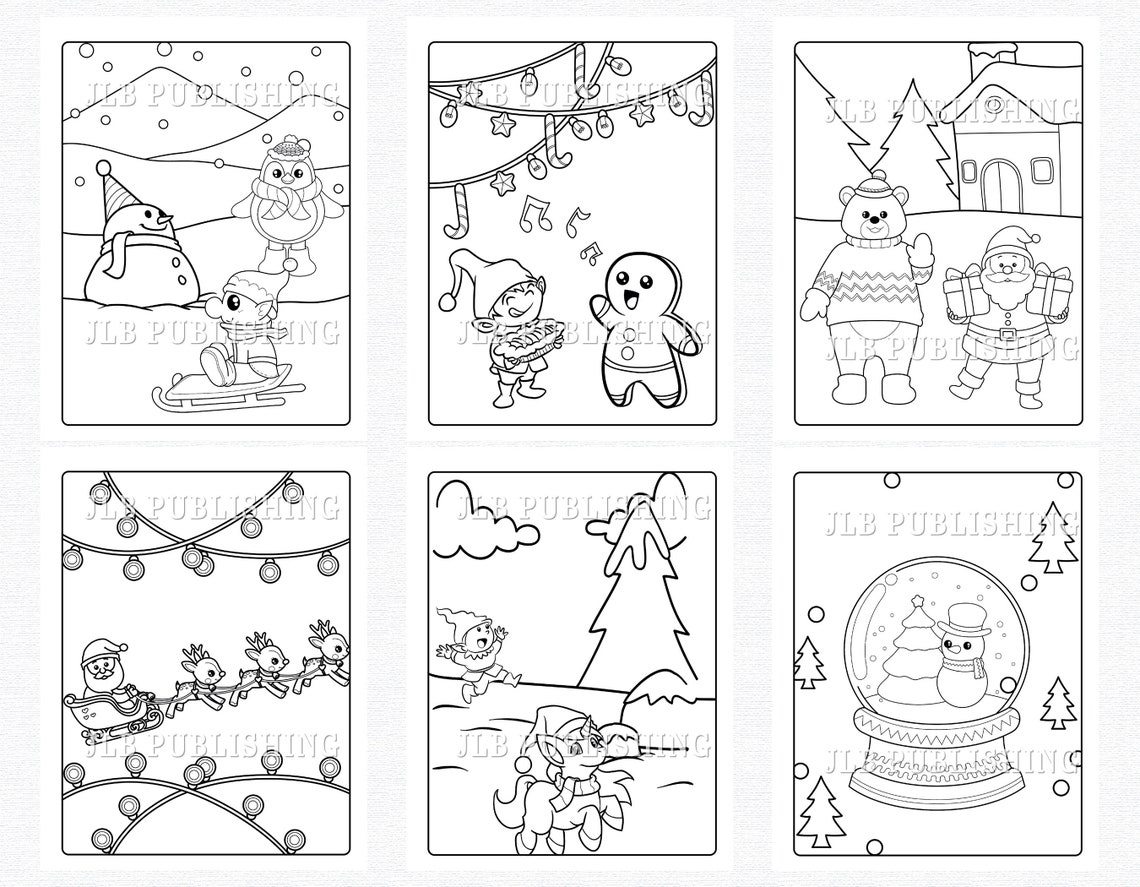 JLB PUBLISHING
JLB PUBLISHING

JLB PUBLISHING
JLB PUBLISHING

JLB PUBLISHING
JLB PUBLISHING

JLB PUBLISHING
JLB PUBLISHING

JLB PUBLISHING
JLB PUBLISHING

JLB PUBLISHING
JLB PUBLISHING