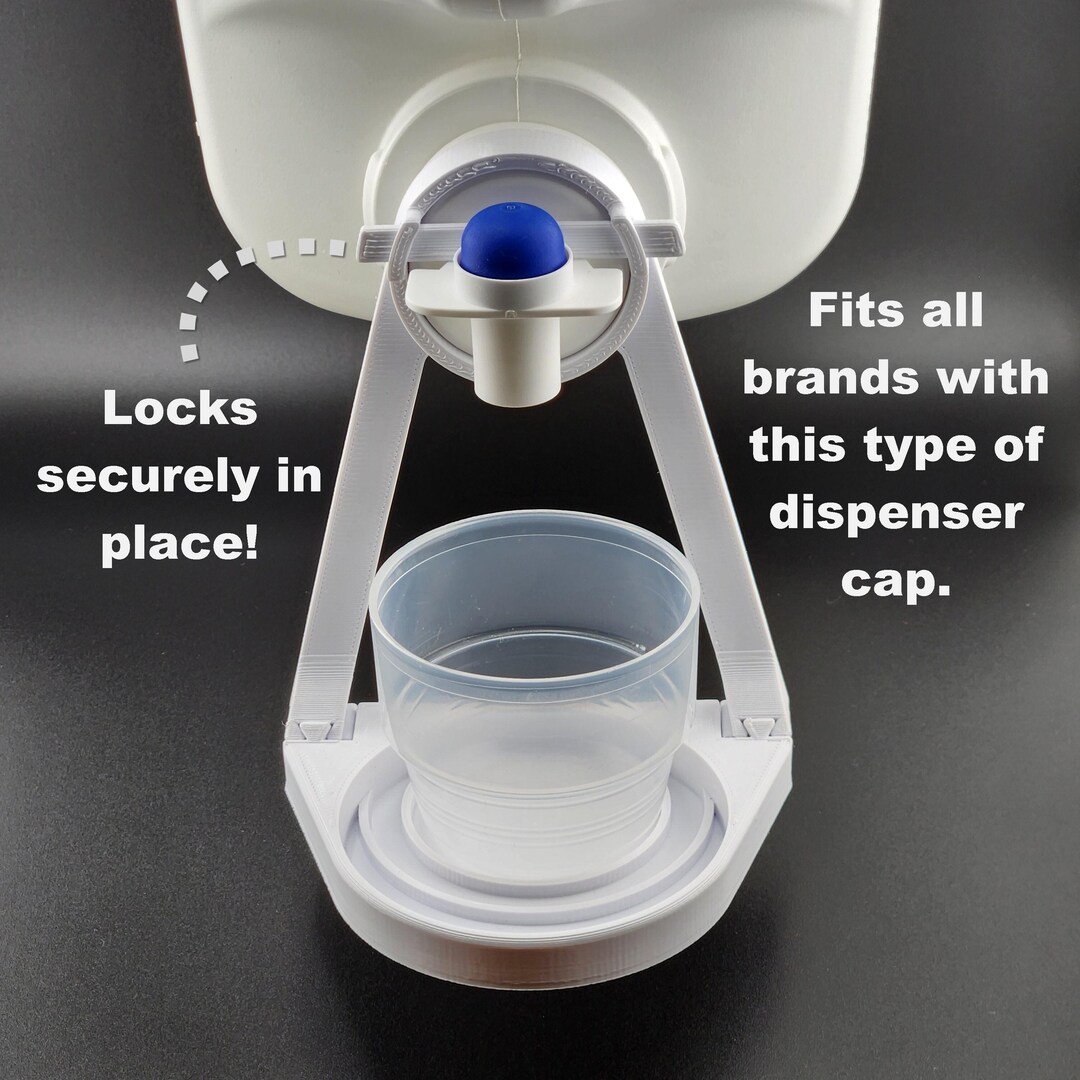 Locks securely in place!

Fits all brands with this type of dispenser cap.