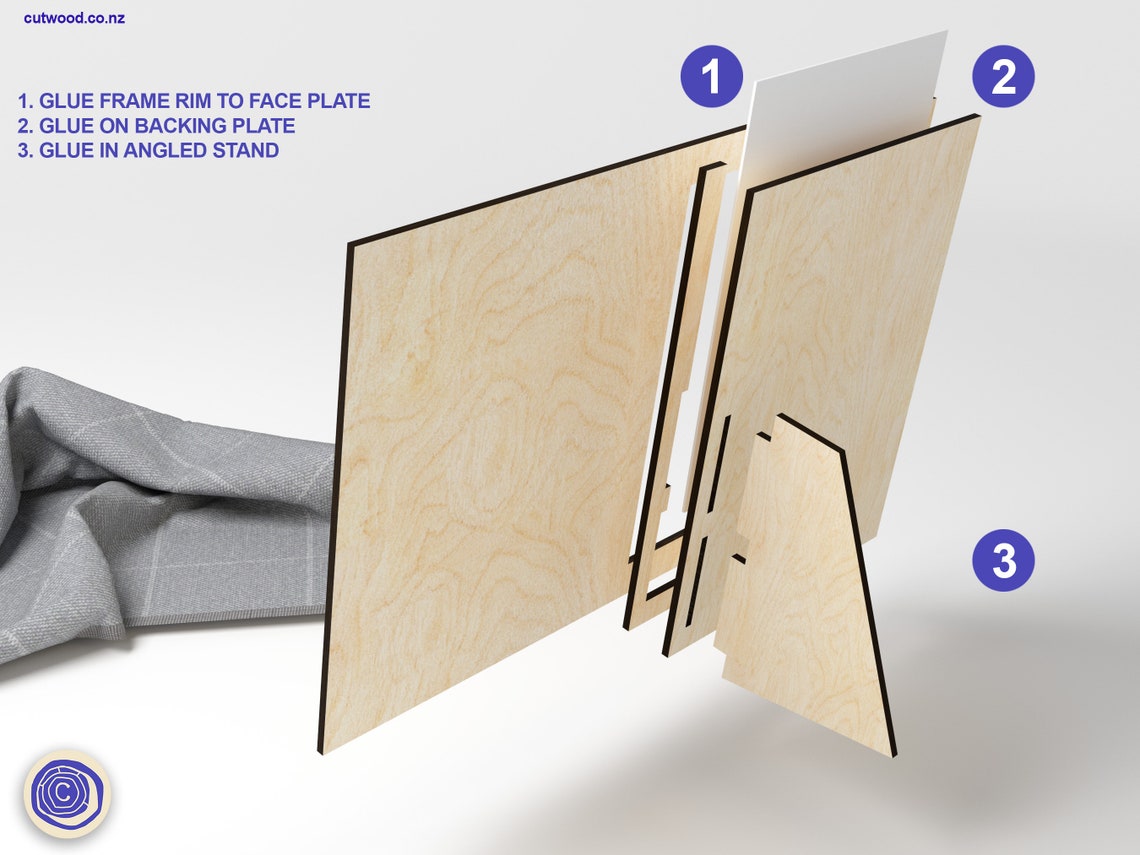 cutwood.co.nz

1. GLUE FRAME RIM TO FACE PLATE
2. GLUE ON BACKING PLATE
3. GLUE IN ANGLED STAND

1

2

3

C