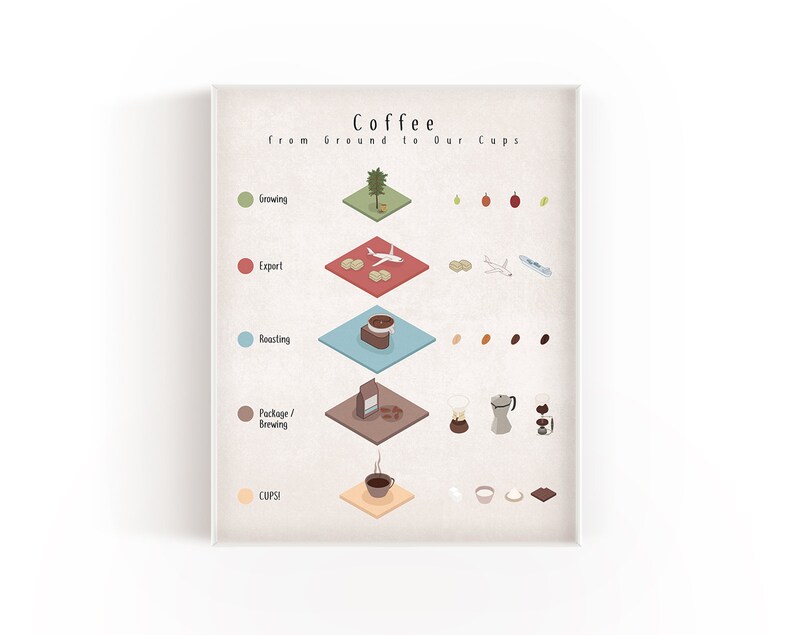 Coffee
From Ground to Our Cups

Growing

Export

Roasting

Package / Brewing

CUPS!