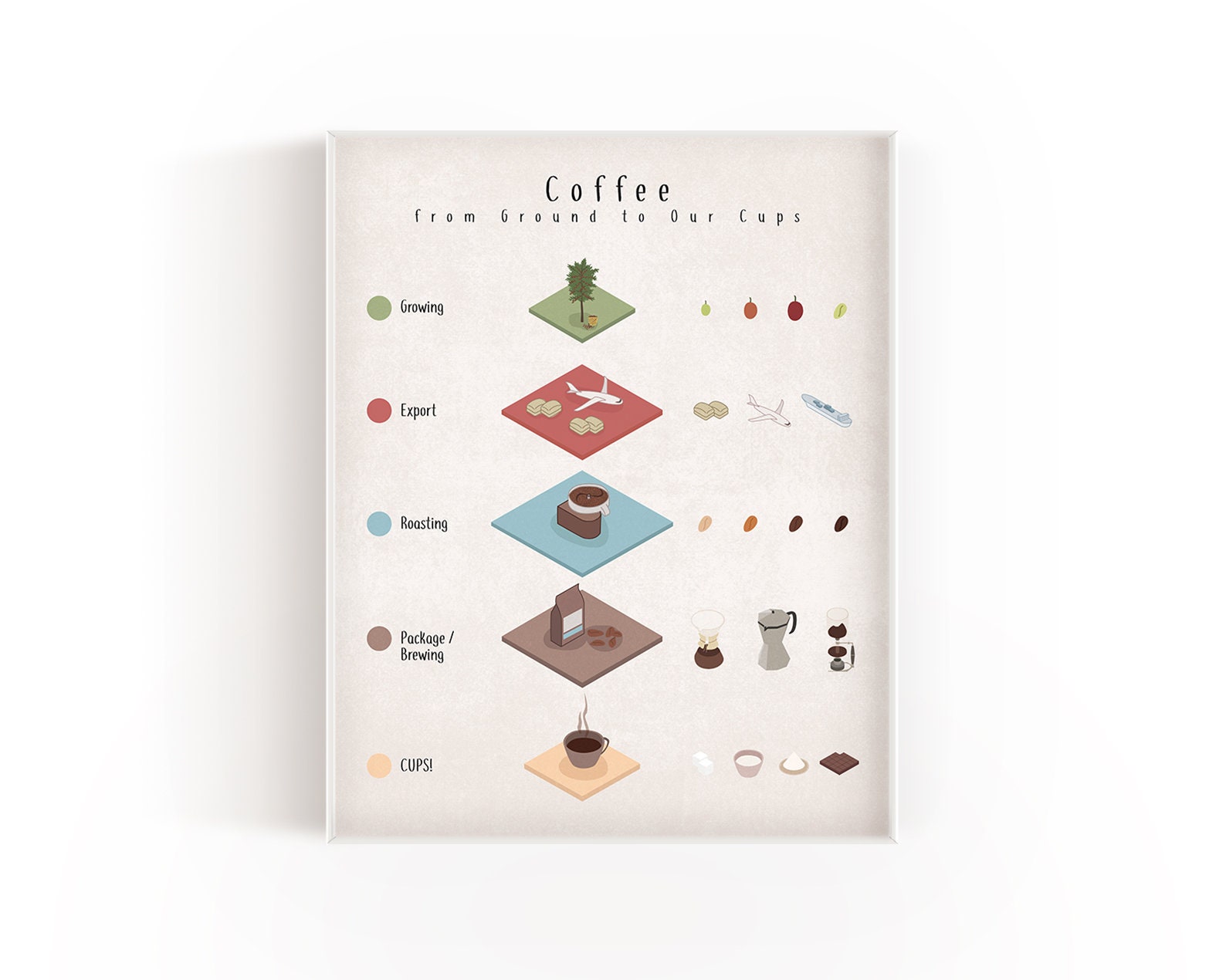 Coffee
from Ground to Our Cups

Growing

Export

Roasting

Package / Brewing

CUPS!