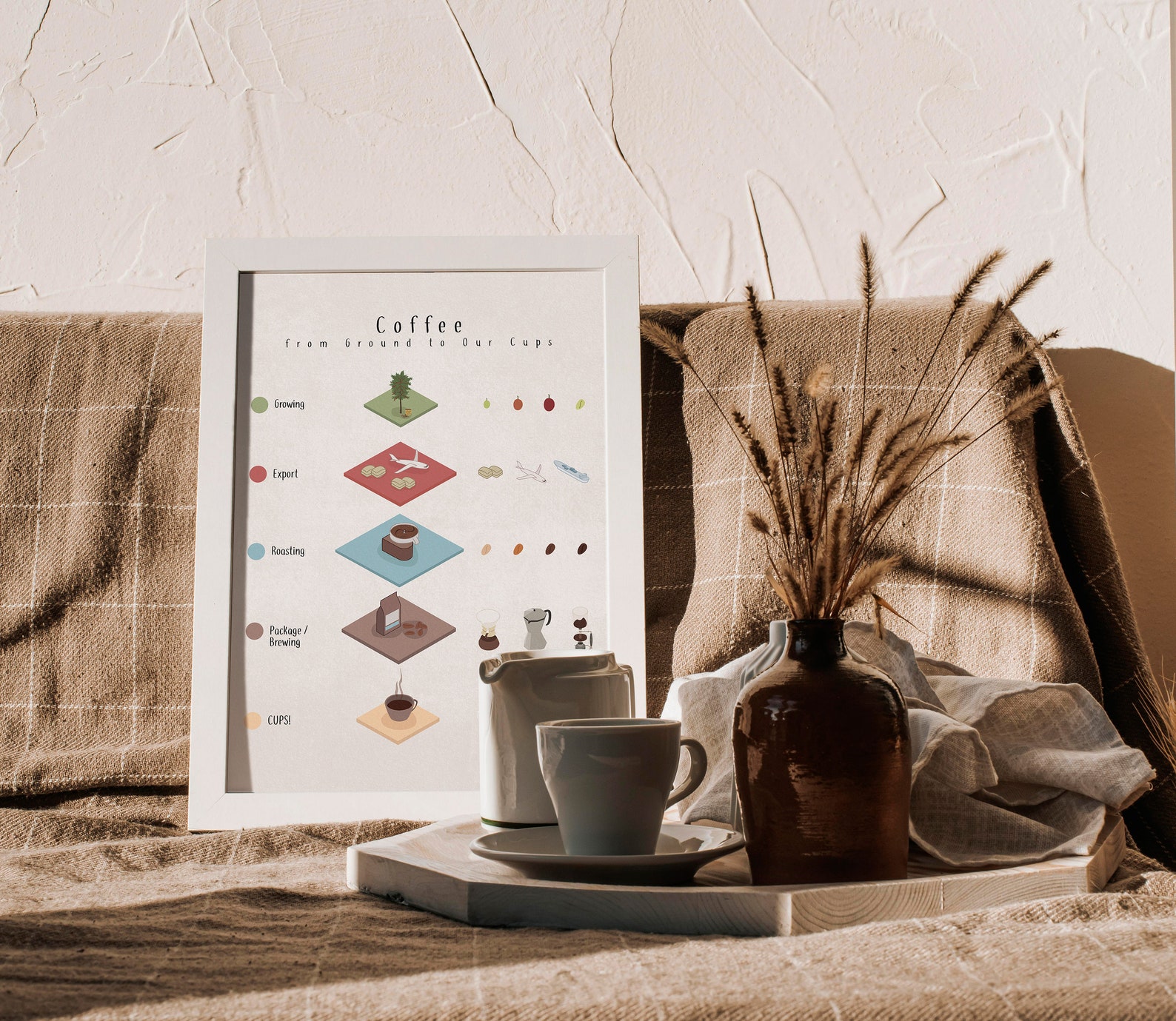 Coffee
from Ground to Our Cups

Growing

Export

Roasting

Package / Brewing

CUPS!