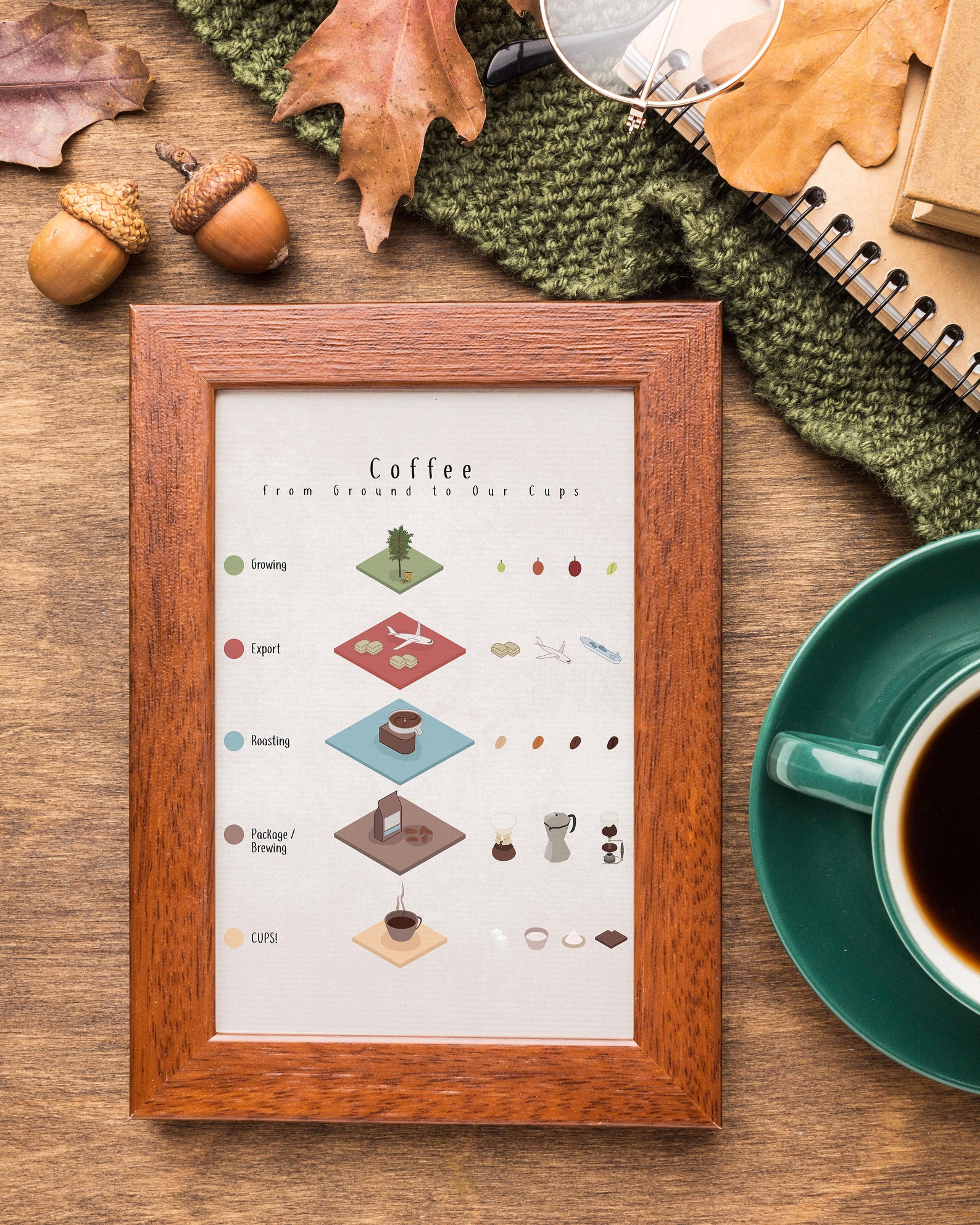 Coffee
from Ground to Our Cups

Growing

Export

Roasting

Package / Brewing

CUPS!