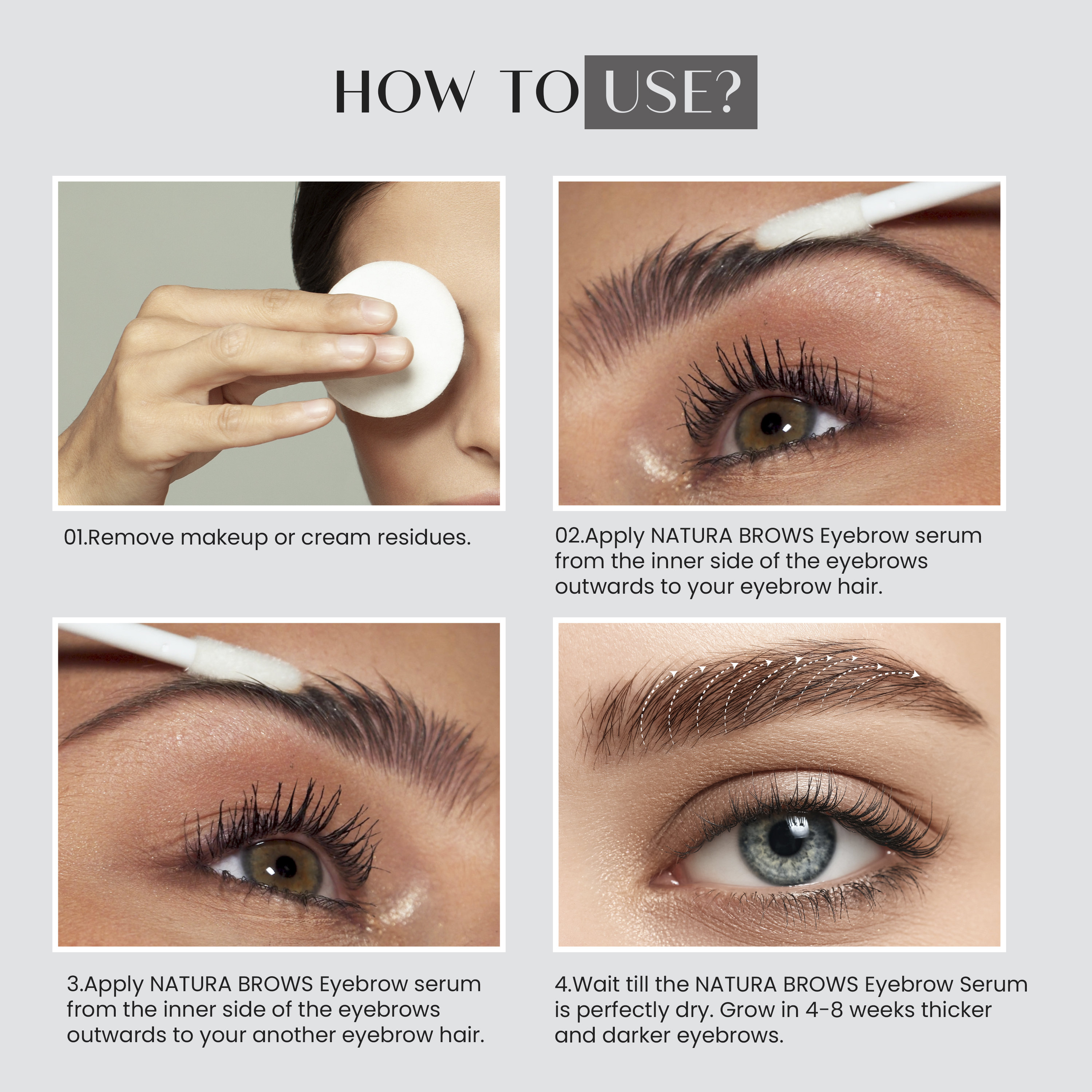 HOW TO USE?

01.Remove makeup or cream residues.

02.Apply NATURA BROWS Eyebrow serum from the inner side of the eyebrows outwards to your eyebrow hair.

3.Apply NATURA BROWS Eyebrow serum from the inner side of the eyebrows outwards to your another eyebrow hair.

4.Wait till the NATURA BROWS Eyebrow Serum is perfectly dry. Grow in 4-8 weeks thicker and darker eyebrows.