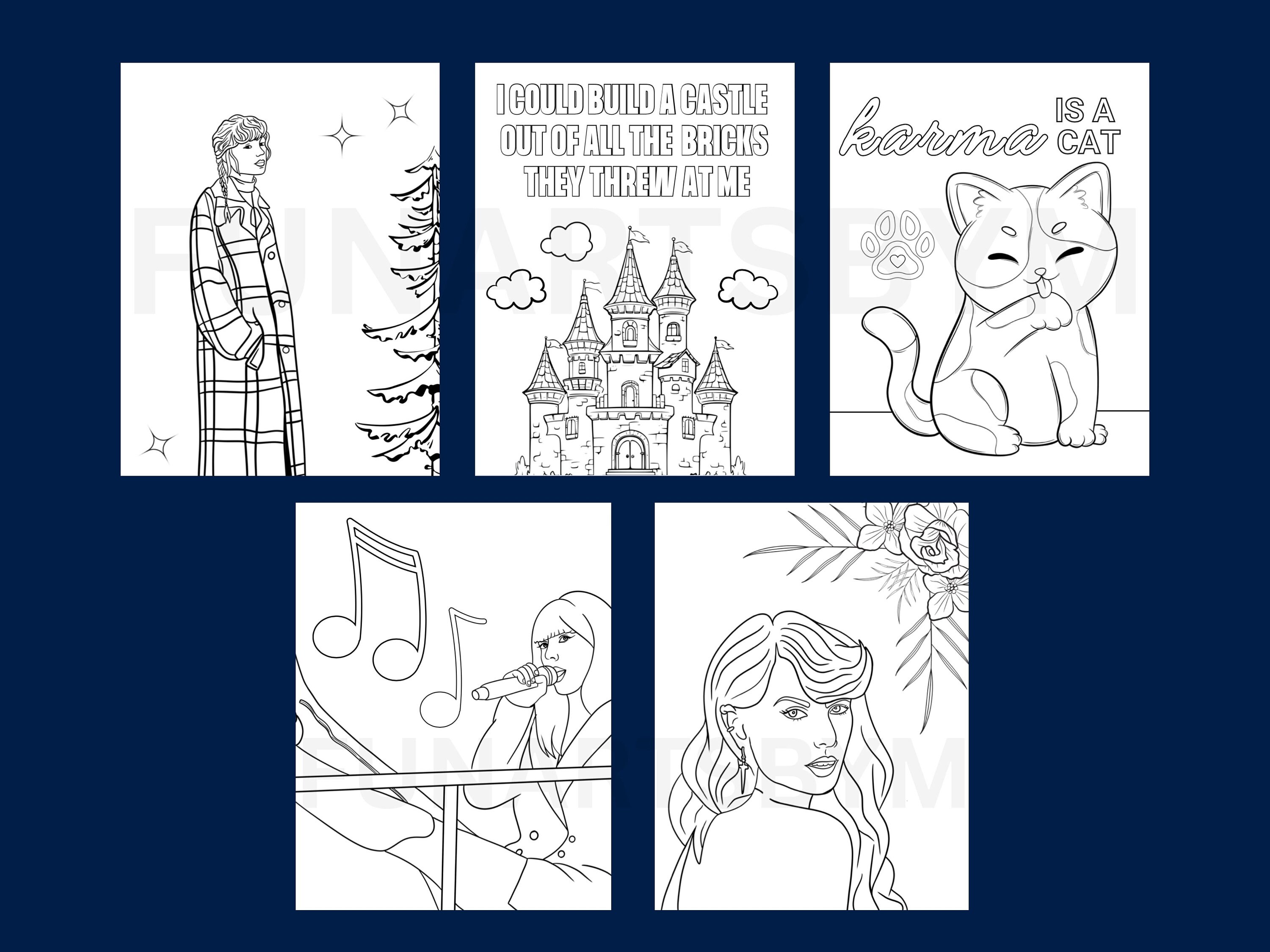 FUNARTSBYM

I COULD BUILD A CASTLE OUT OF ALL THE BRICKS THEY THREW AT ME

karma IS A CAT

FUNARTSBYM