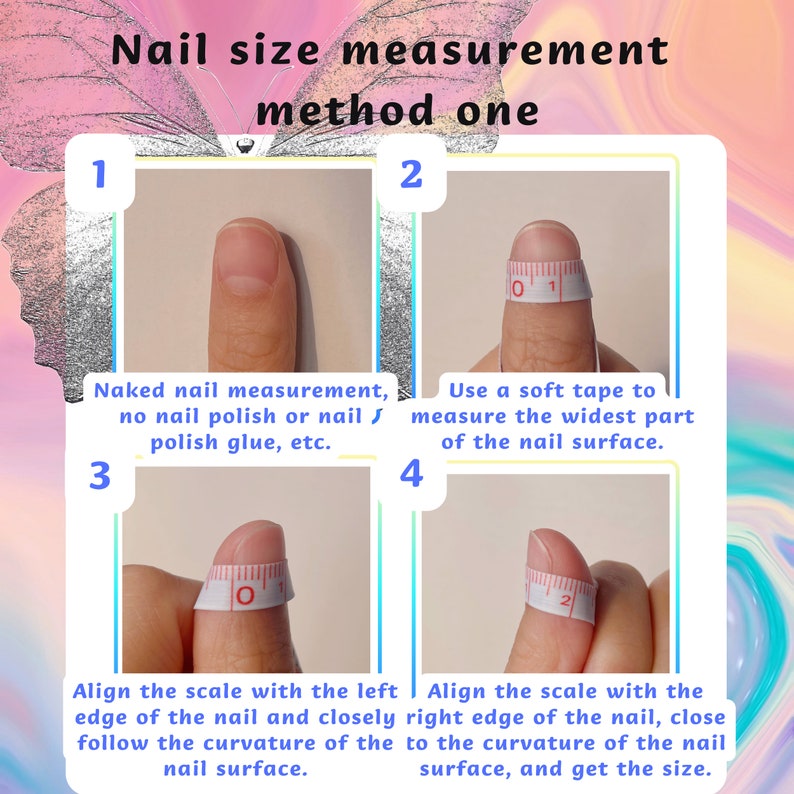 Nail size measurement method one

1

Naked nail measurement, no nail polish or nail polish glue, etc.

2

0 1

Use a soft tape to measure the widest part of the nail surface.

3

0 1

Align the scale with the left edge of the nail and closely follow the curvature of the nail surface.

4

2

Align the scale with the right edge of the nail, close to the curvature of the nail surface, and get the size.