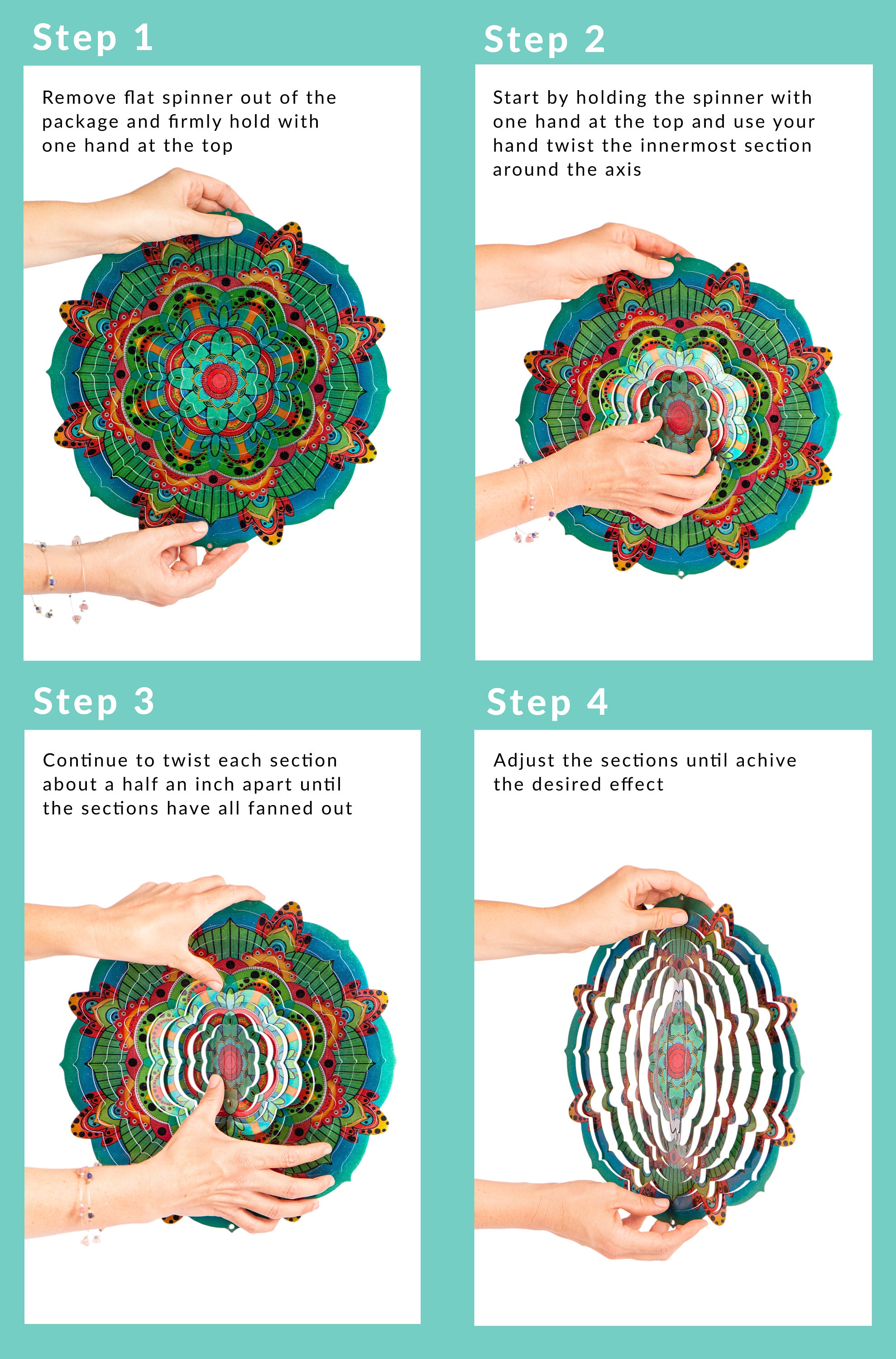 Step 1

Remove flat spinner out of the package and firmly hold with one hand at the top

Step 2

Start by holding the spinner with one hand at the top and use your hand twist the innermost section around the axis

Step 3

Continue to twist each section about a half an inch apart until the sections have all fanned out

Step 4

Adjust the sections until achive the desired effect