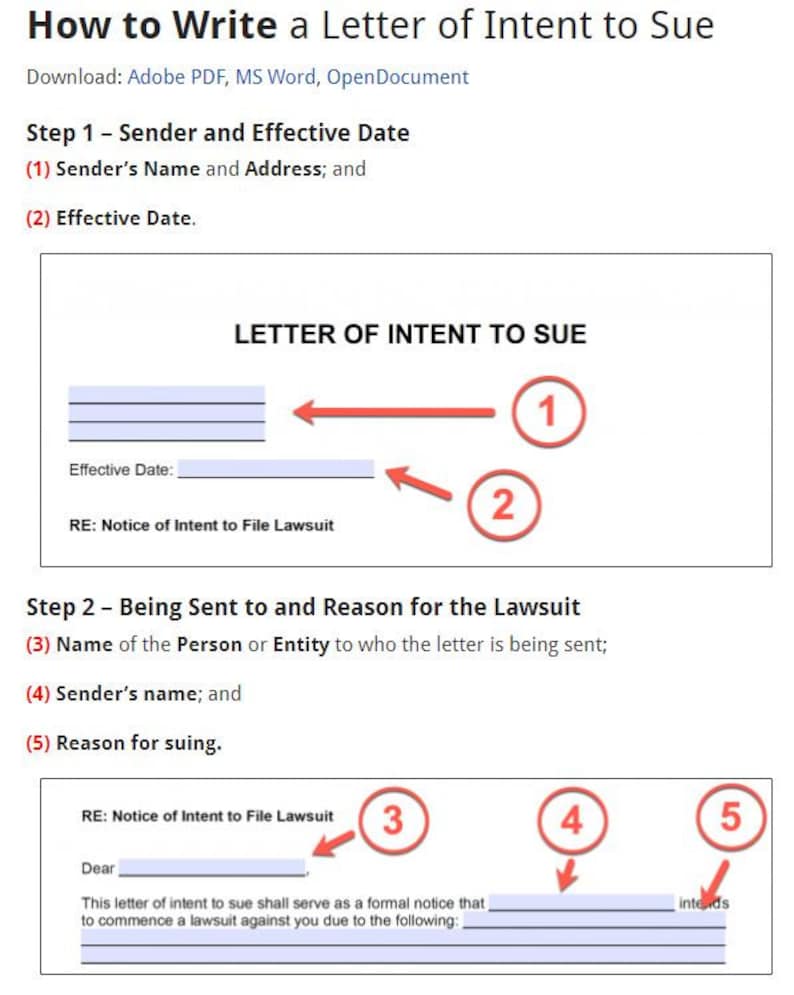 How to Write a Letter of Intent to Sue

Download: Adobe PDF, MS Word, OpenDocument

Step 1 – Sender and Effective Date

(1) Sender's Name and Address; and

(2) Effective Date.

LETTER OF INTENT TO SUE

1

Effective Date:

2

RE: Notice of Intent to File Lawsuit

Step 2 – Being Sent to and Reason for the Lawsuit

(3) Name of the Person or Entity to who the letter is being sent;

(4) Sender's name; and

(5) Reason for suing.

RE: Notice of Intent to File Lawsuit

3

4

5

Dear ,

This letter of intent to sue shall serve as a formal notice that intends to commence a lawsuit against you due to the following: