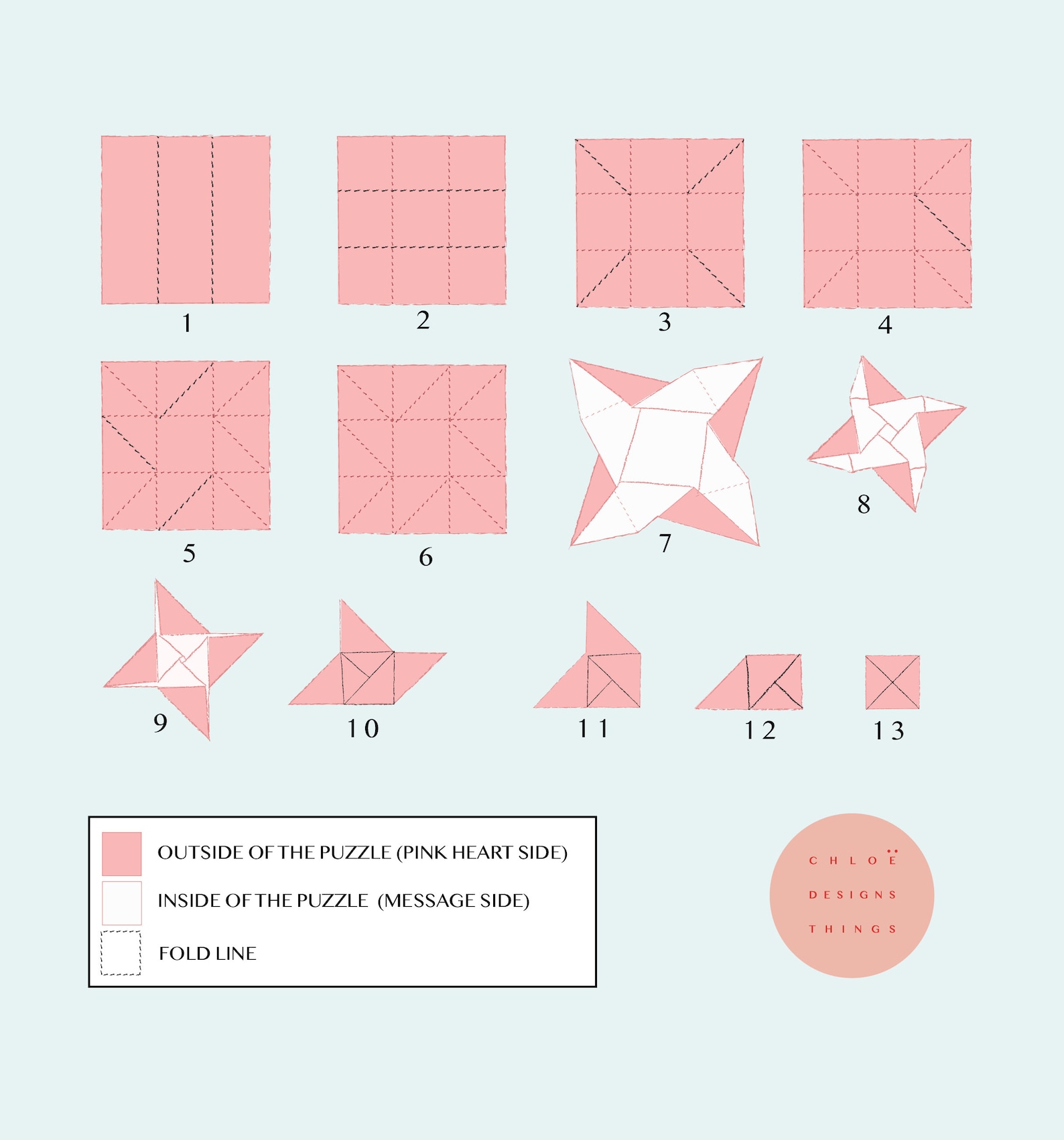 1

2

3

4

5

6

7

8

9

10

11

12

13

OUTSIDE OF THE PUZZLE (PINK HEART SIDE)

INSIDE OF THE PUZZLE (MESSAGE SIDE)

FOLD LINE

CHLOË
DESIGNS
THINGS