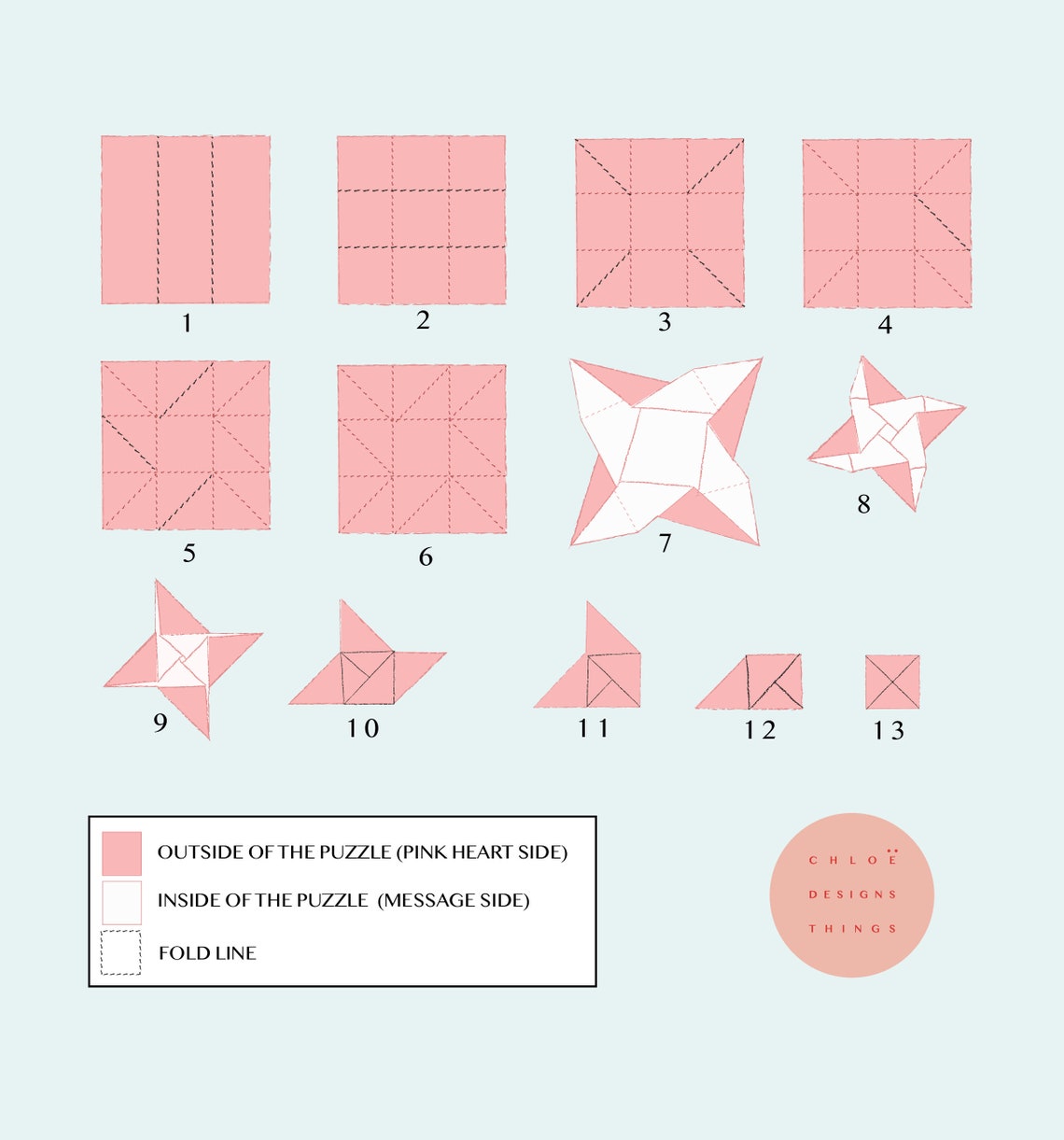 1
2
3
4
5
6
7
8
9
10
11
12
13

OUTSIDE OF THE PUZZLE (PINK HEART SIDE)
INSIDE OF THE PUZZLE (MESSAGE SIDE)
FOLD LINE

CHLOË
DESIGNS
THINGS