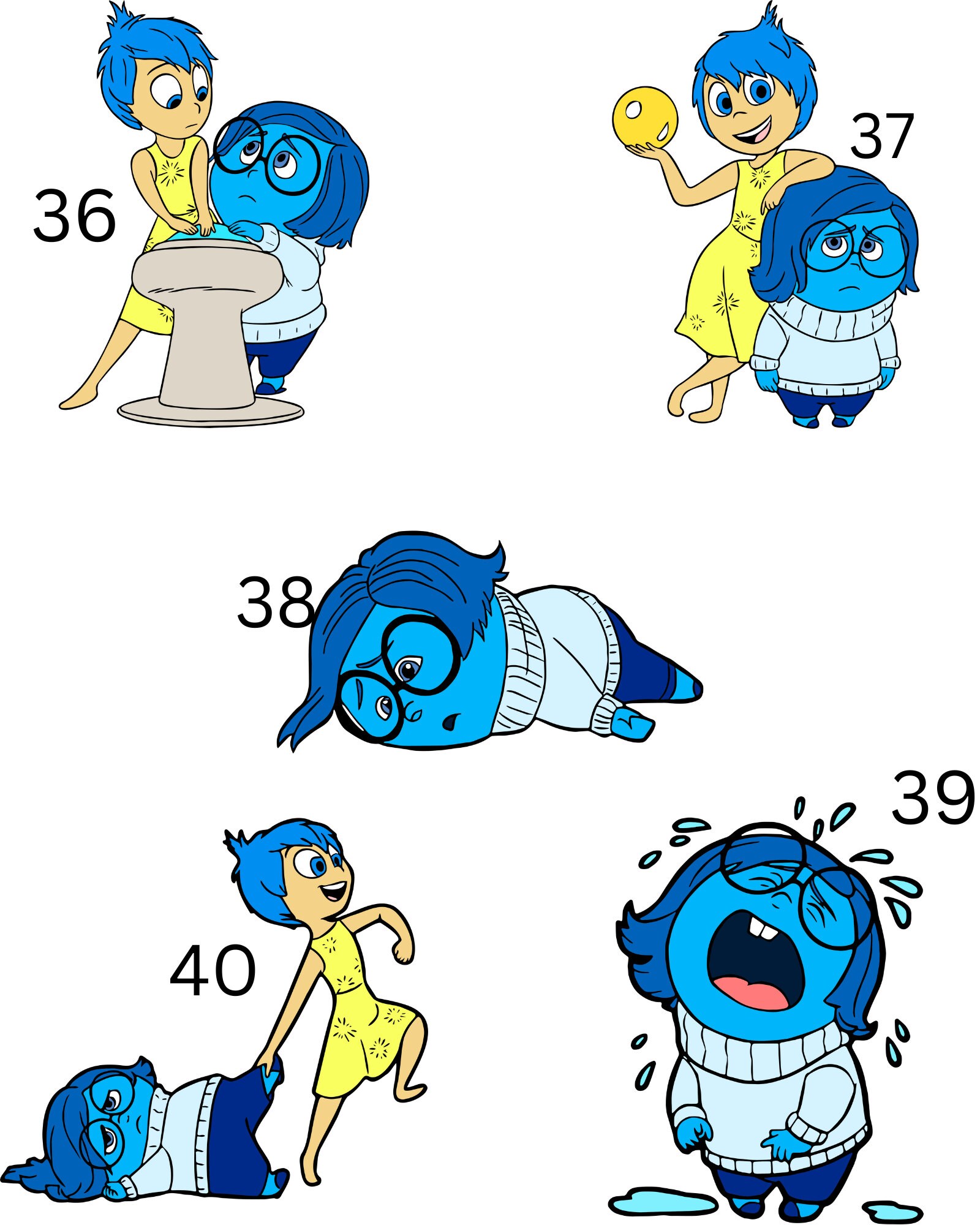 36

37

38

39

40