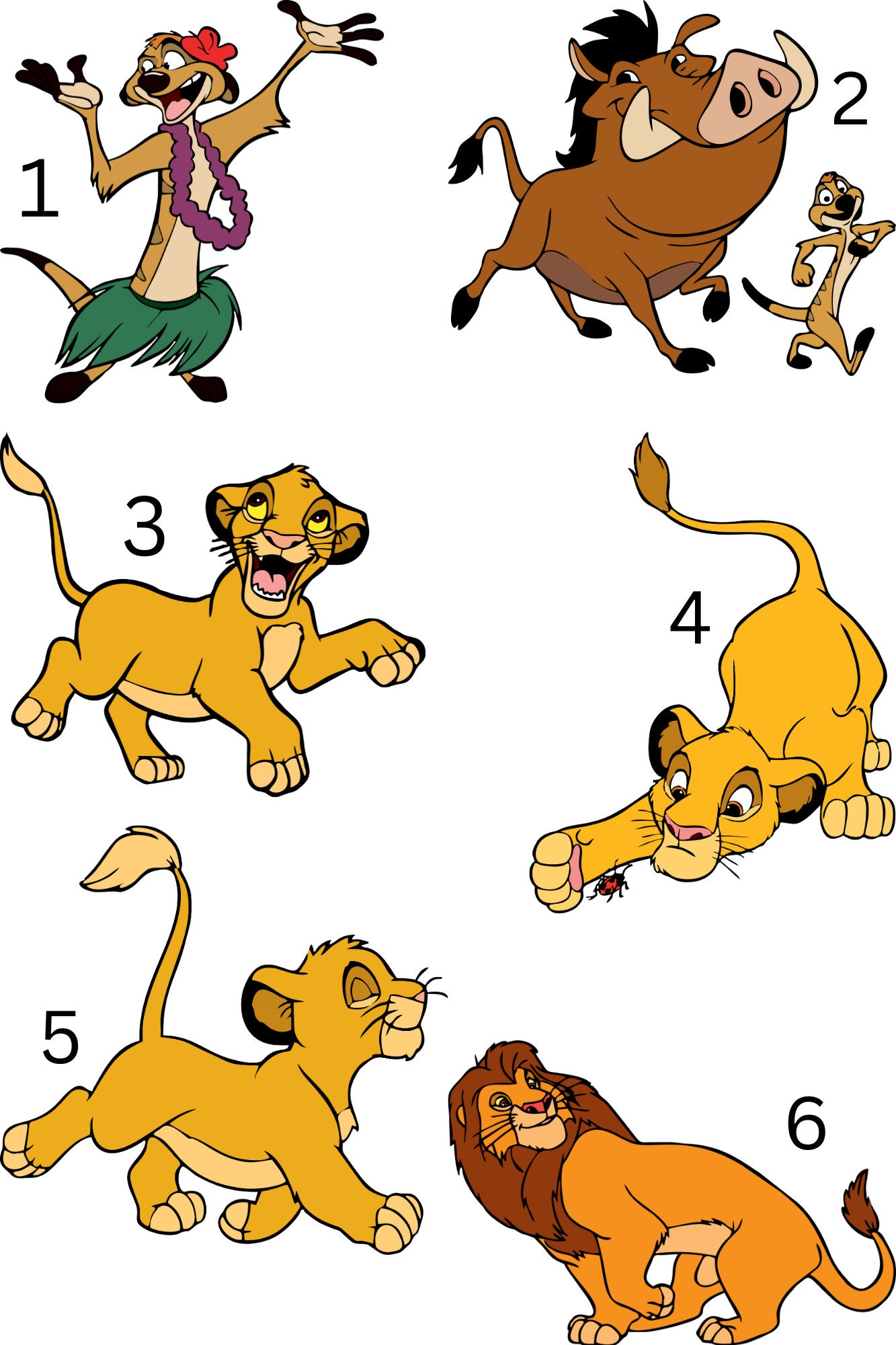 1

2

3

4

5

6