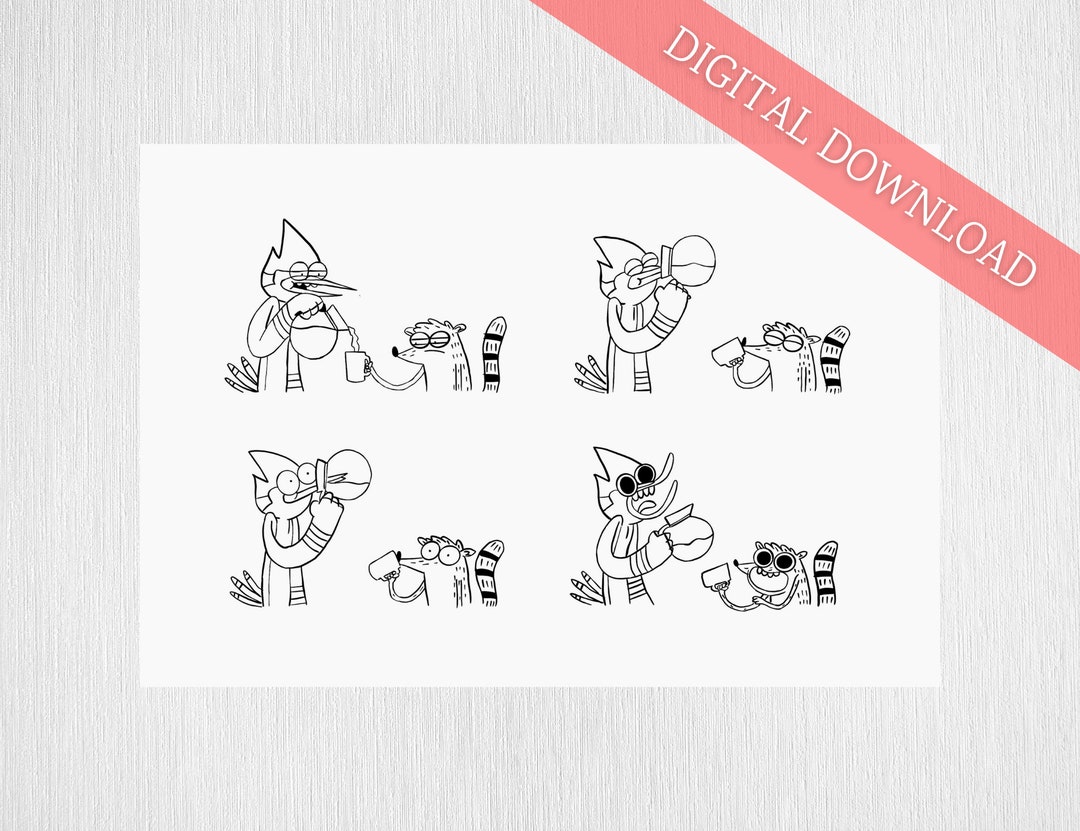 DIGITAL DOWNLOAD