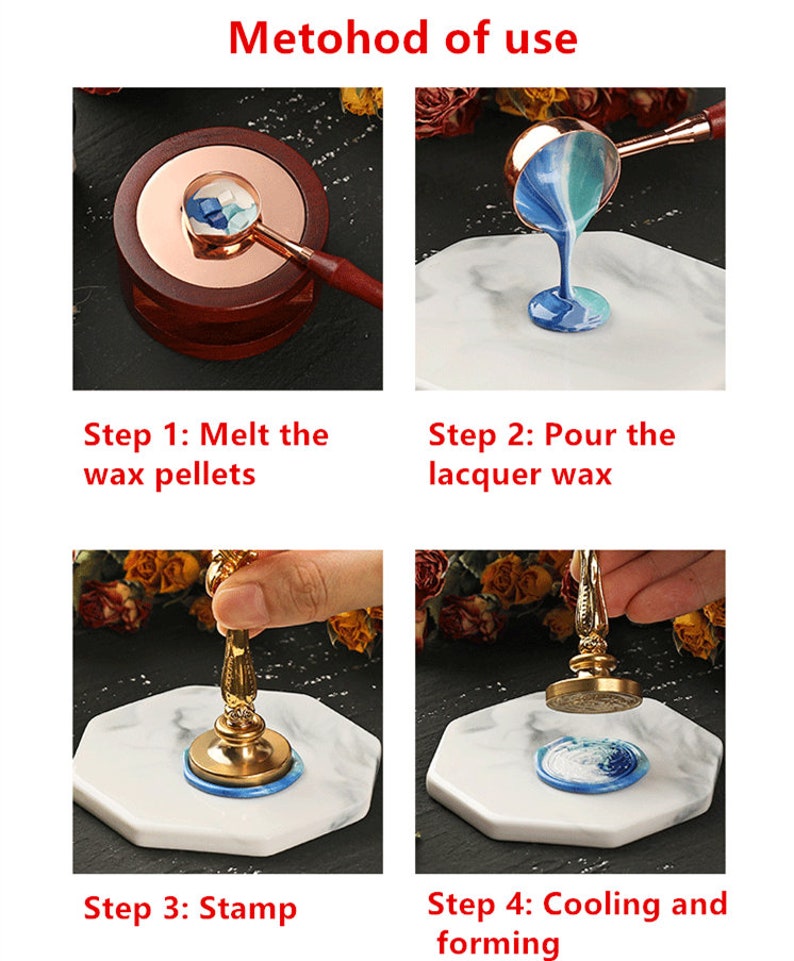 Metohod of use

Step 1: Melt the wax pellets

Step 2: Pour the lacquer wax

Step 3: Stamp

Step 4: Cooling and forming