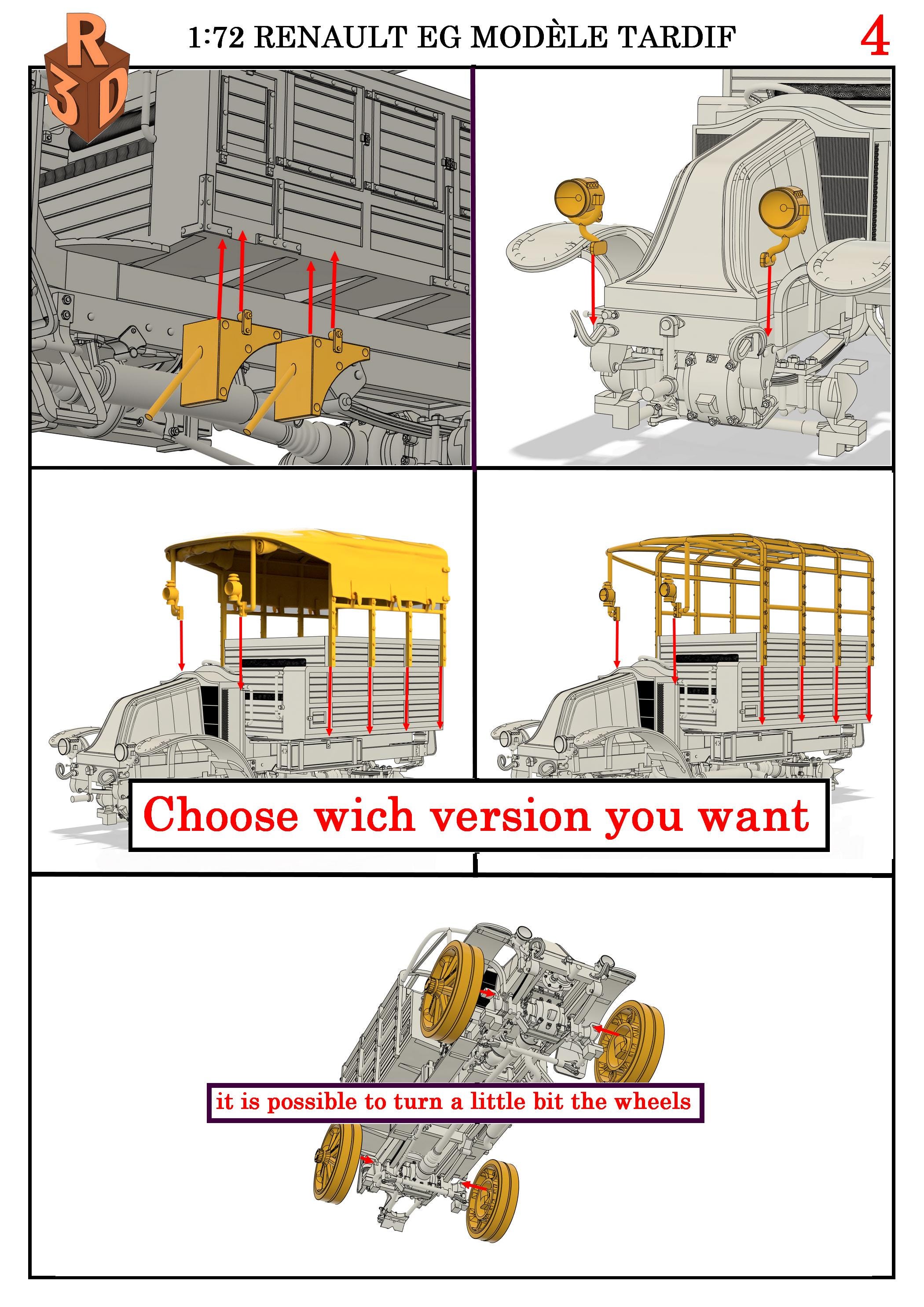 R
3D

1:72 RENAULT EG MODÈLE TARDIF

4

Choose wich version you want

it is possible to turn a little bit the wheels