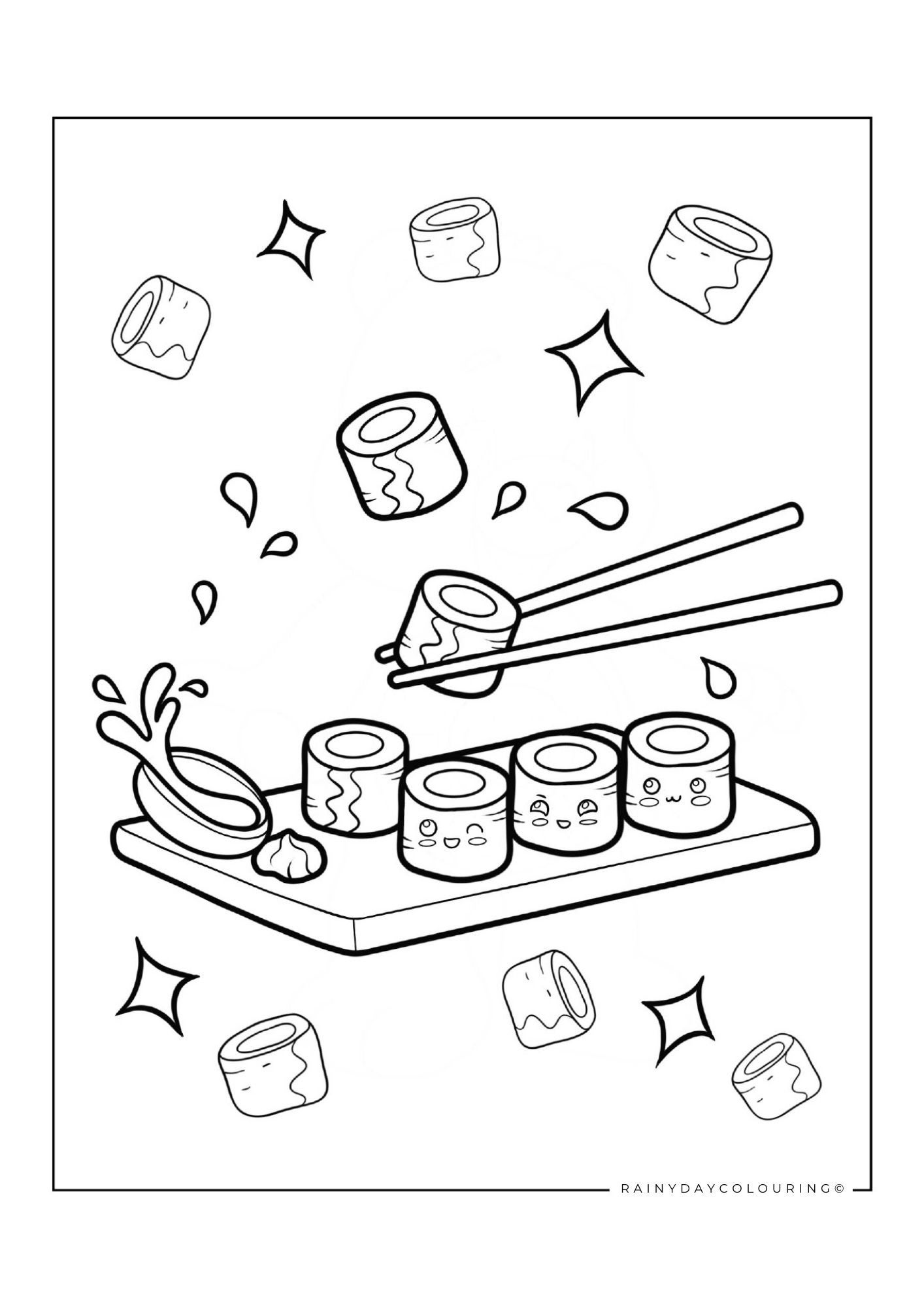 RAINYDAYCOLOURING©