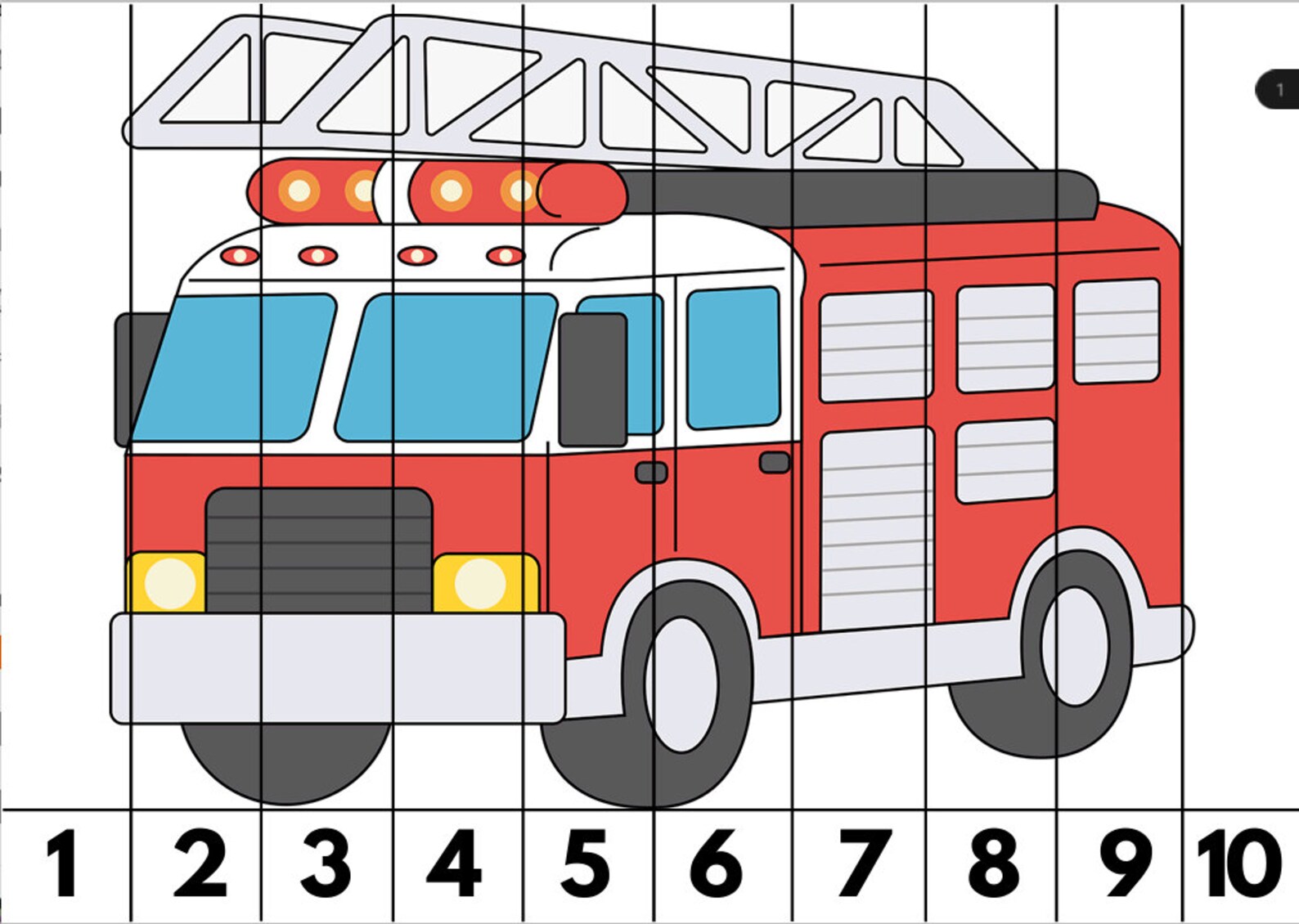 1

1 2 3 4 5 6 7 8 9 10