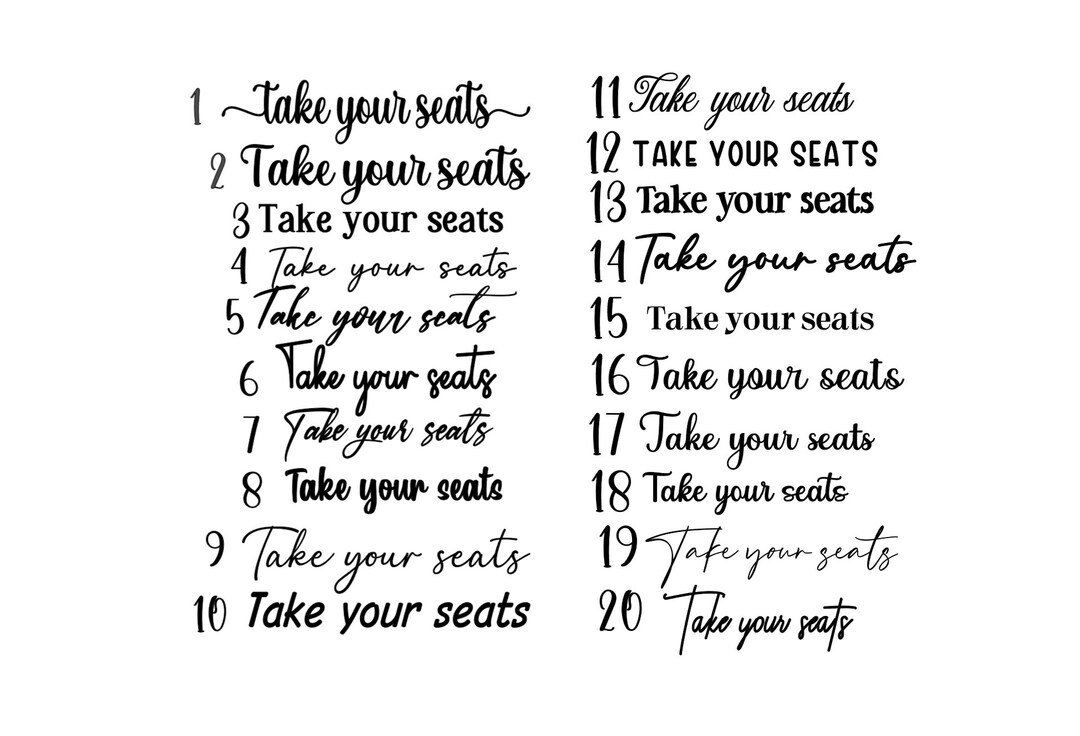 1 take your seats
2 Take your seats
3 Take your seats
4 Take your seats
5 Take your seats
6 Take your seats
7 Take your seats
8 Take your seats
9 Take your seats
10 Take your seats

11 Take your seats
12 TAKE YOUR SEATS
13 Take your seats
14 Take your seats
15 Take your seats
16 Take your seats
17 Take your seats
18 Take your seats
19 Take your seats
20 Take your seats