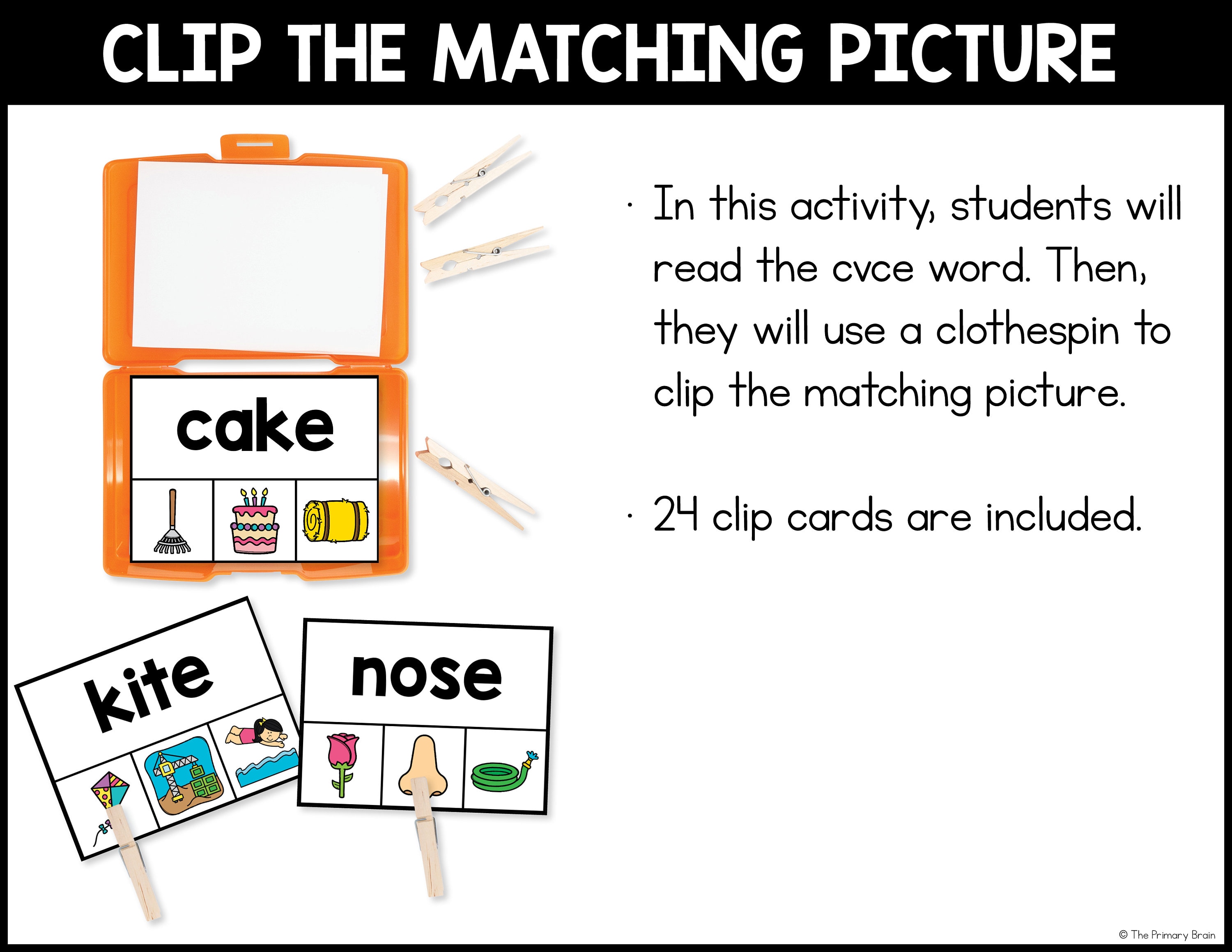 CLIP THE MATCHING PICTURE

cake

kite

nose

· In this activity, students will read the cvce word. Then, they will use a clothespin to clip the matching picture.

· 24 clip cards are included.

© The Primary Brain