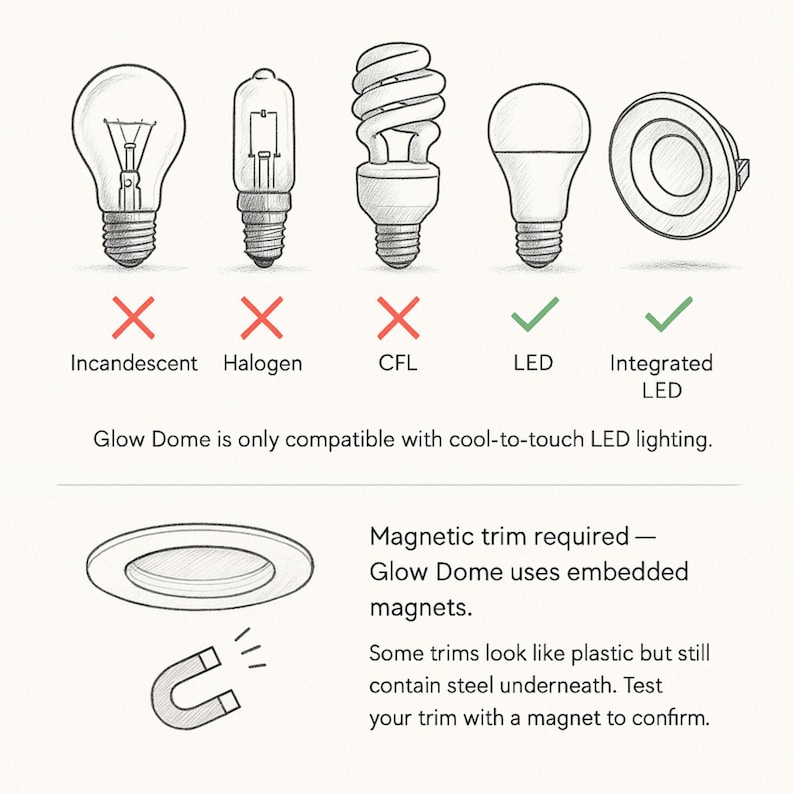 Incandescent Halogen CFL LED Integrated LED

Glow Dome is only compatible with cool-to-touch LED lighting.

Magnetic trim required — Glow Dome uses embedded magnets.

Some trims look like plastic but still contain steel underneath. Test your trim with a magnet to confirm.