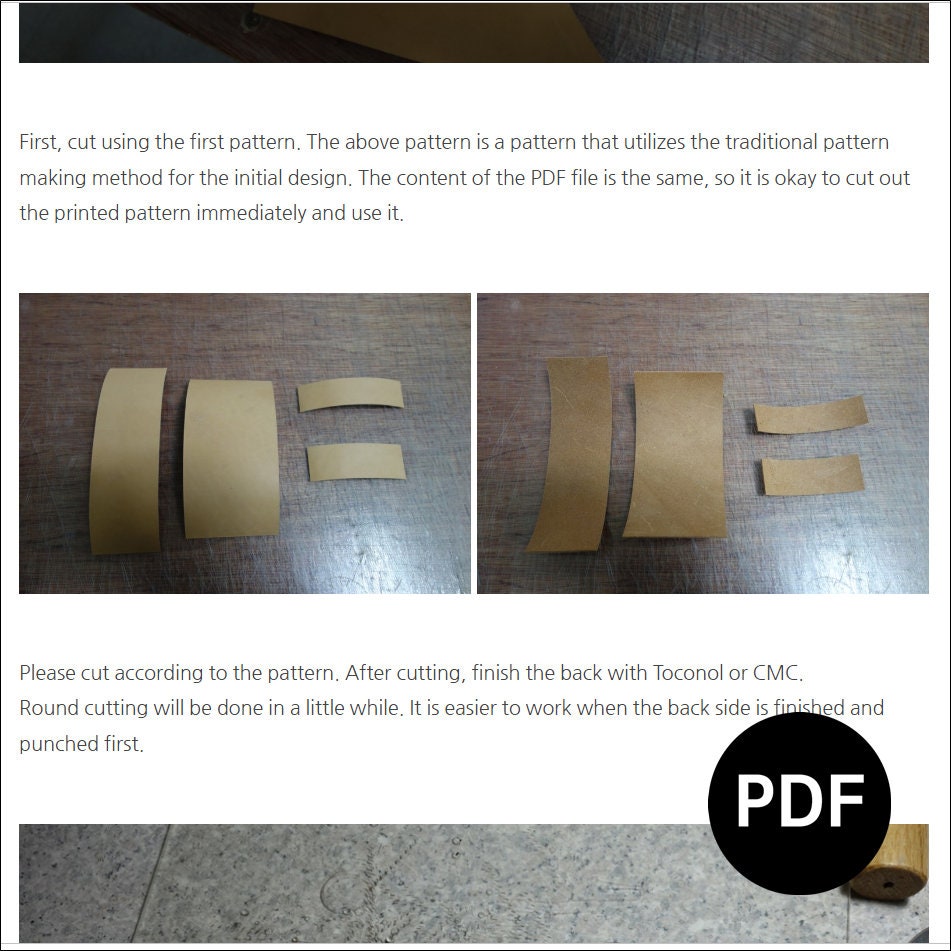 First, cut using the first pattern. The above pattern is a pattern that utilizes the traditional pattern making method for the initial design. The content of the PDF file is the same, so it is okay to cut out the printed pattern immediately and use it.

Please cut according to the pattern. After cutting, finish the back with Toconol or CMC.
Round cutting will be done in a little while. It is easier to work when the back side is finished and punched first.

PDF