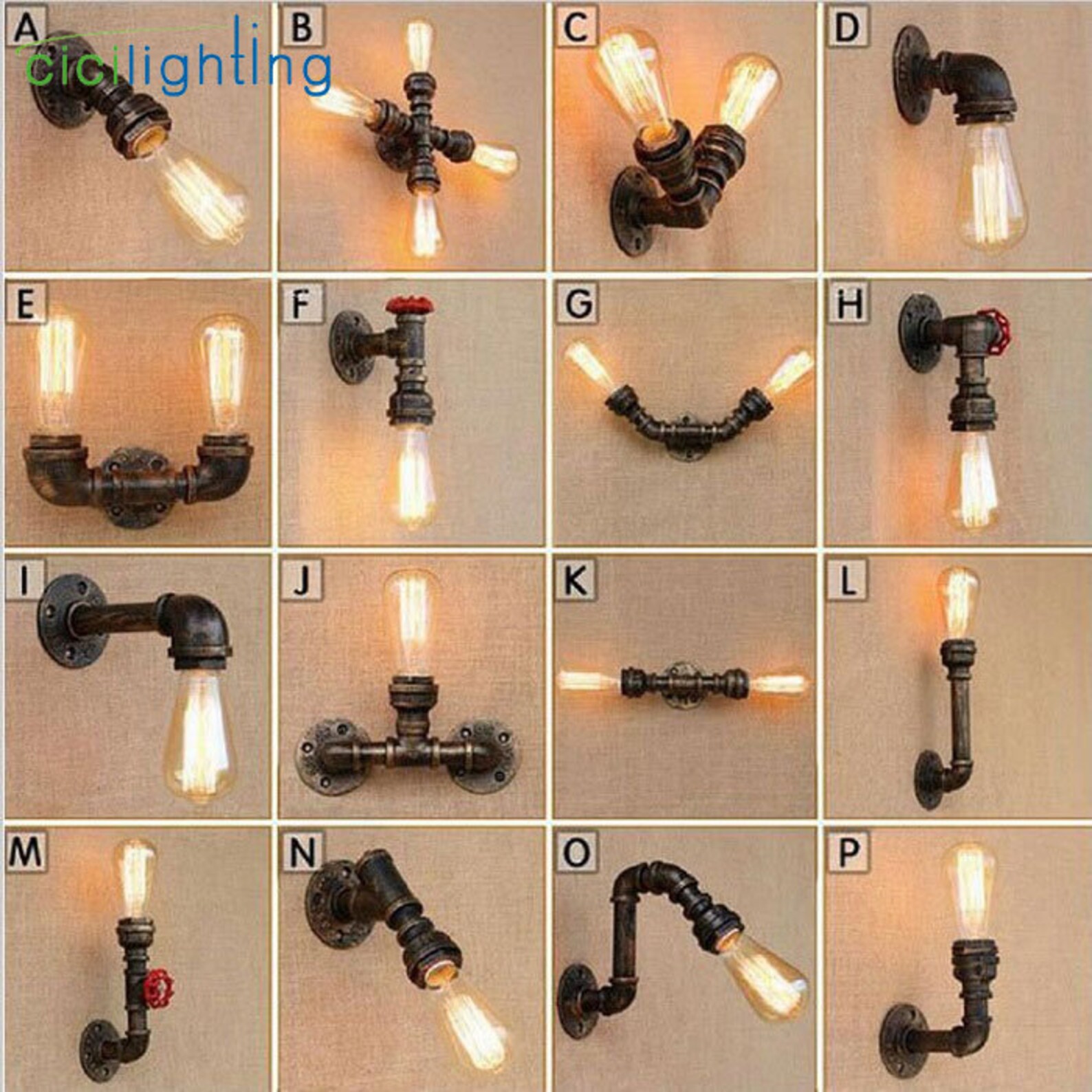 A
cicilighting
B
C
D
E
F
G
H
I
J
K
L
M
N
O
P