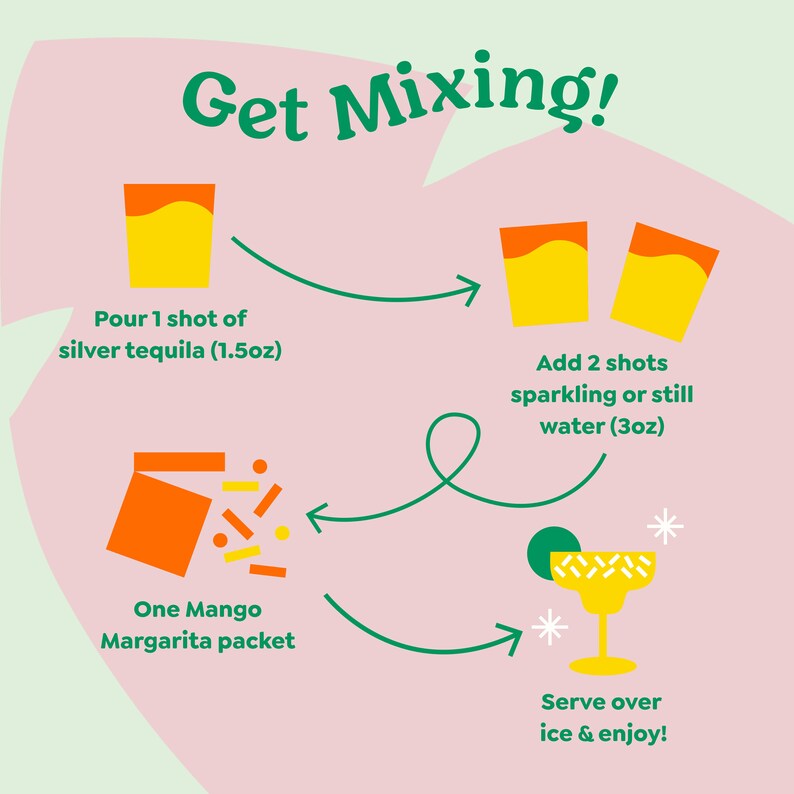 Get Mixing!

Pour 1 shot of silver tequila (1.5oz)

Add 2 shots sparkling or still water (3oz)

One Mango Margarita packet

Serve over ice & enjoy!