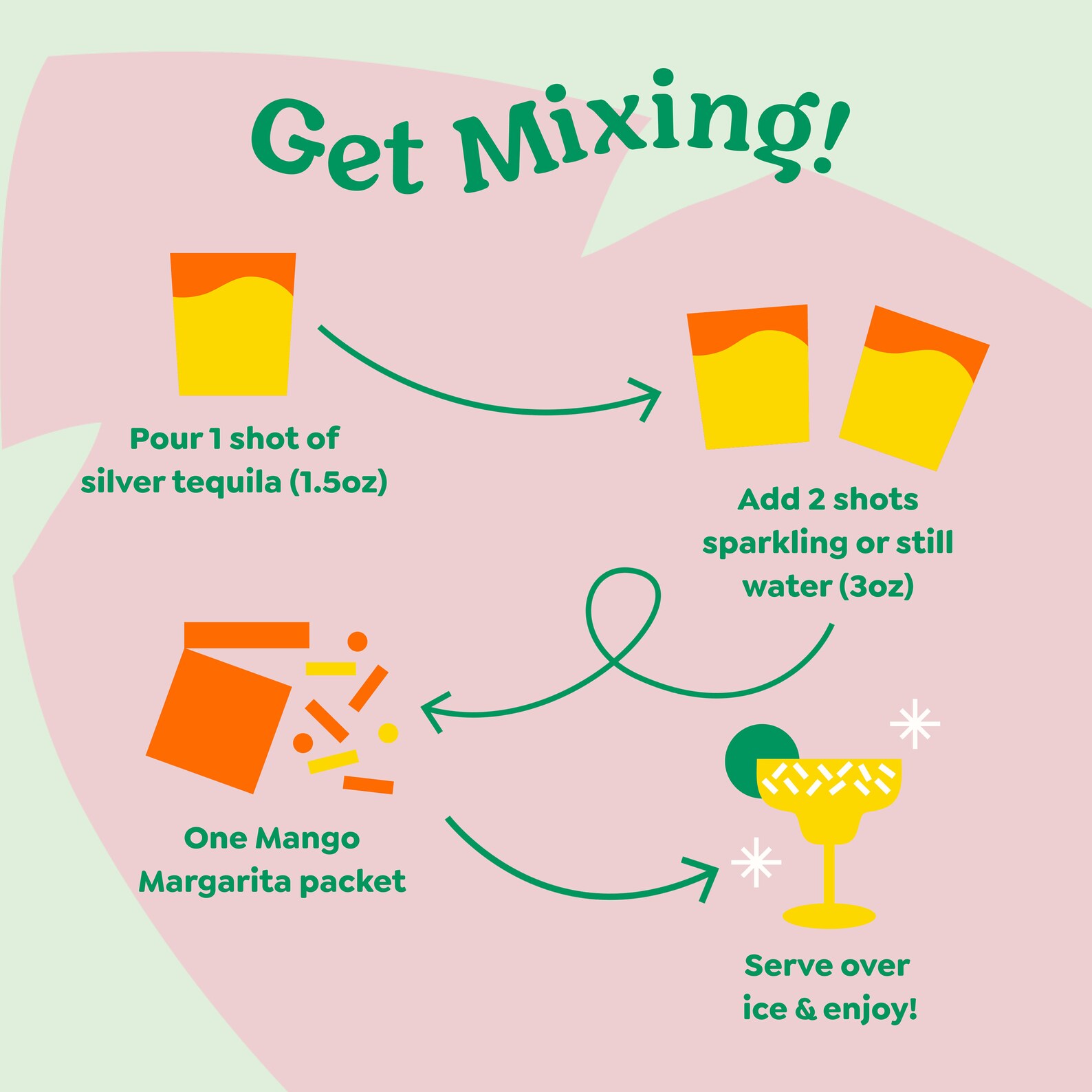 Get Mixing!

Pour 1 shot of silver tequila (1.5oz)

Add 2 shots sparkling or still water (3oz)

One Mango Margarita packet

Serve over ice & enjoy!