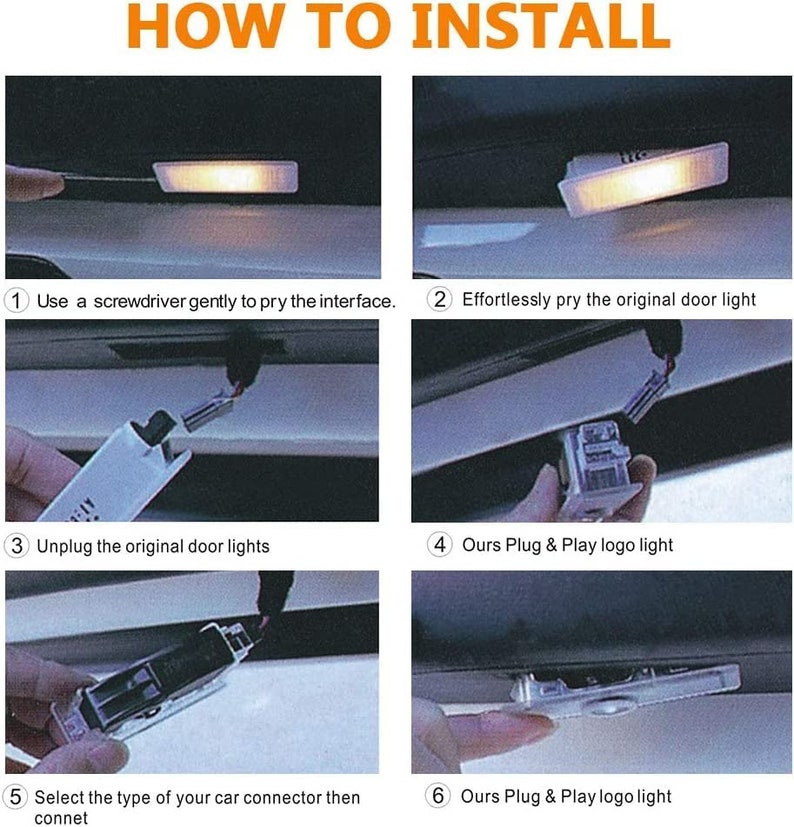 HOW TO INSTALL

1 Use a screwdriver gently to pry the interface.

2 Effortlessly pry the original door light

3 Unplug the original door lights

4 Ours Plug & Play logo light

5 Select the type of your car connector then connet

6 Ours Plug & Play logo light