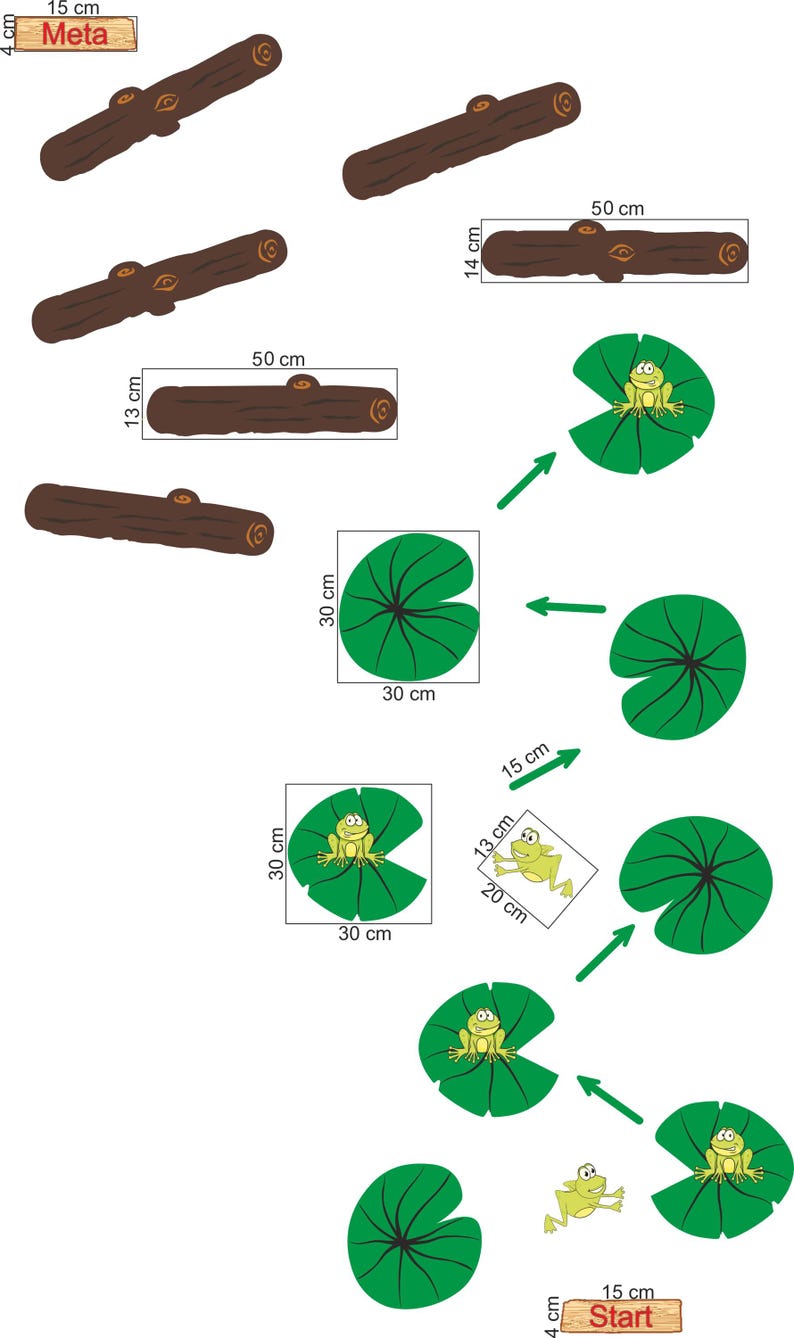 15 cm
4 cm
Meta

50 cm
14 cm

50 cm
13 cm

30 cm
30 cm

15 cm

30 cm
30 cm

13 cm
20 cm

15 cm
4 cm
Start