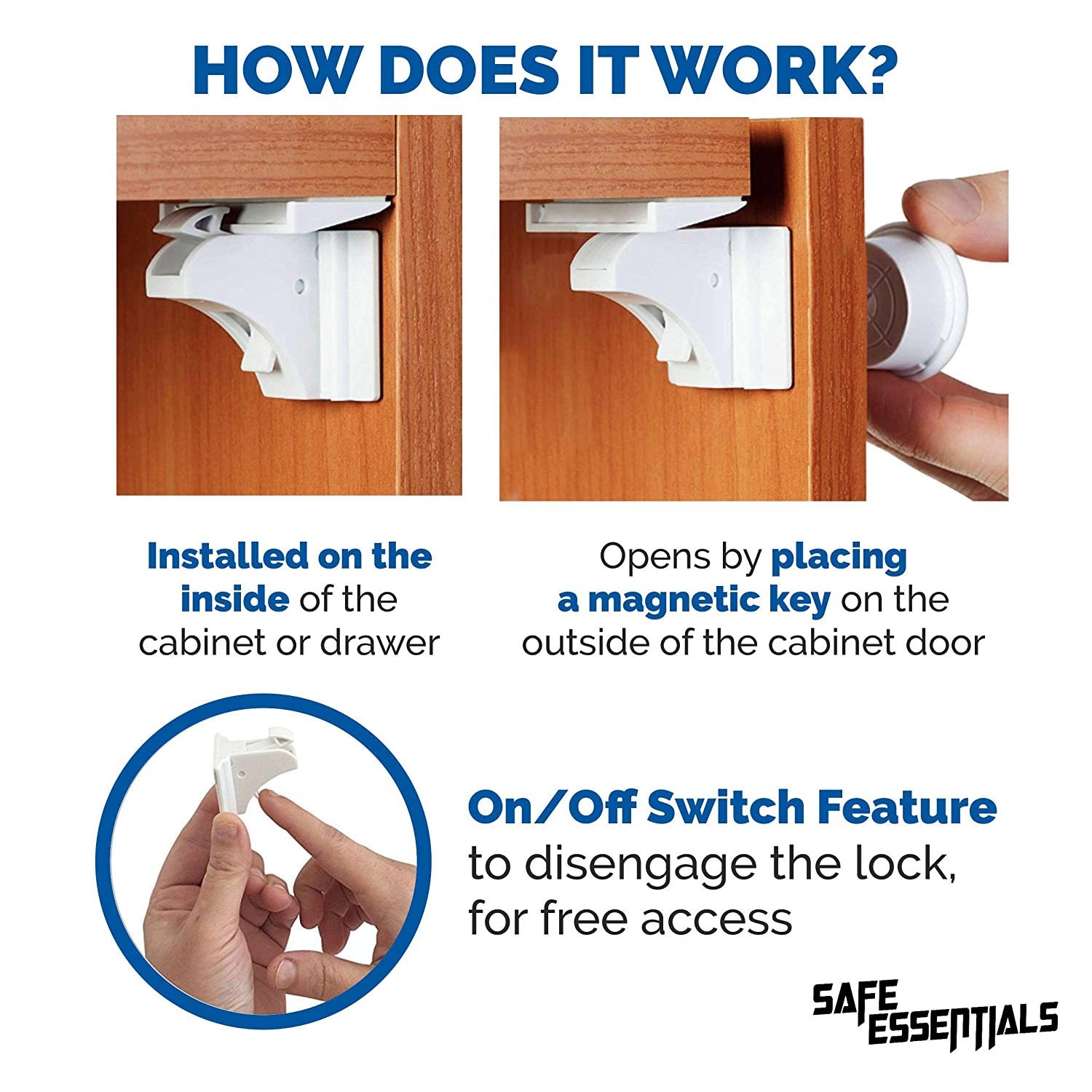 HOW DOES IT WORK?

Installed on the inside of the cabinet or drawer

Opens by placing a magnetic key on the outside of the cabinet door

On/Off Switch Feature to disengage the lock, for free access

SAFE ESSENTIALS