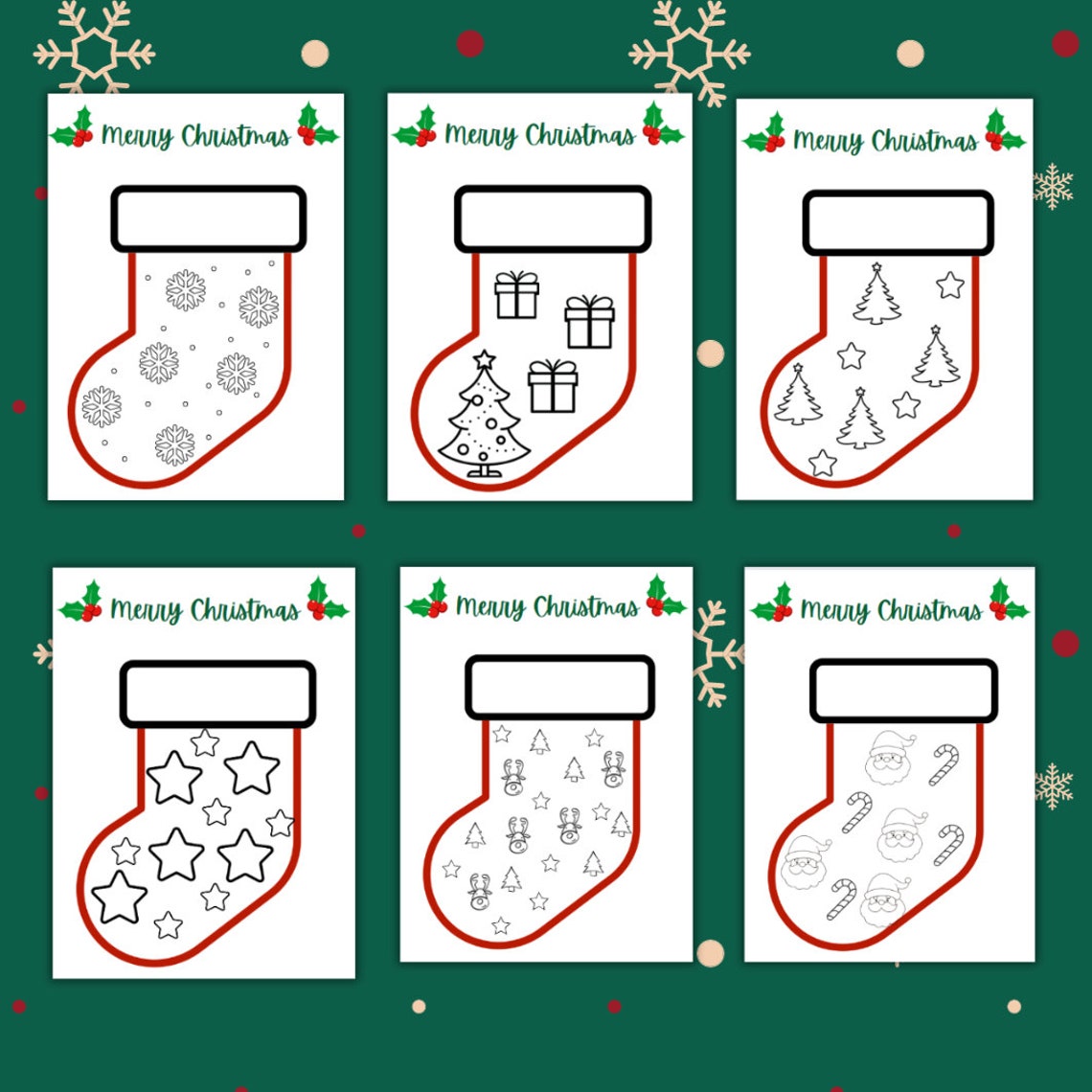 Merry Christmas

Merry Christmas

Merry Christmas

Merry Christmas

Merry Christmas

Merry Christmas