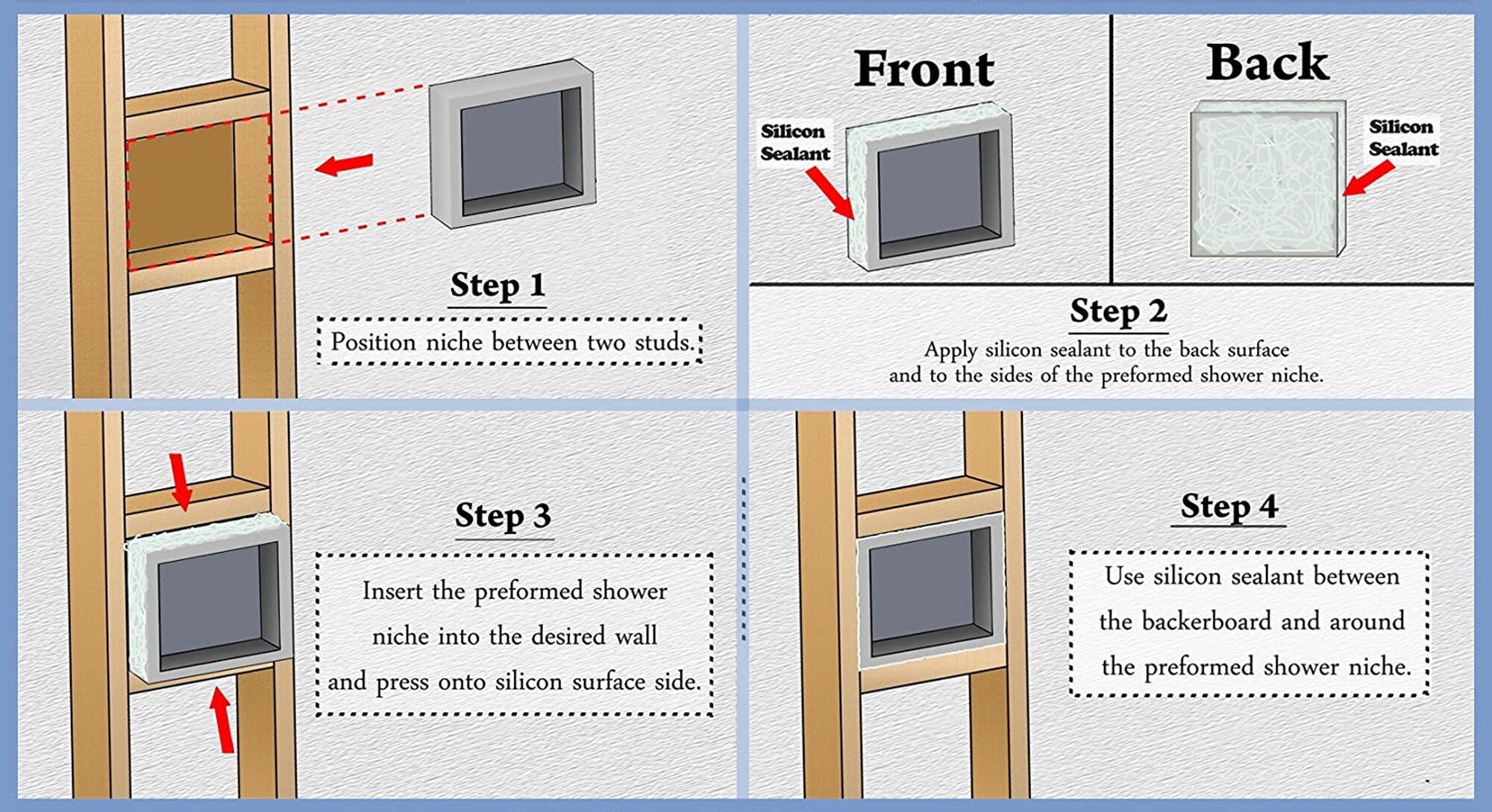 Step 1

Position niche between two studs.

Front

Silicon Sealant

Back

Silicon Sealant

Step 2

Apply silicon sealant to the back surface and to the sides of the preformed shower niche.

Step 3

Insert the preformed shower niche into the desired wall and press onto silicon surface side.

Step 4

Use silicon sealant between the backerboard and around the preformed shower niche.