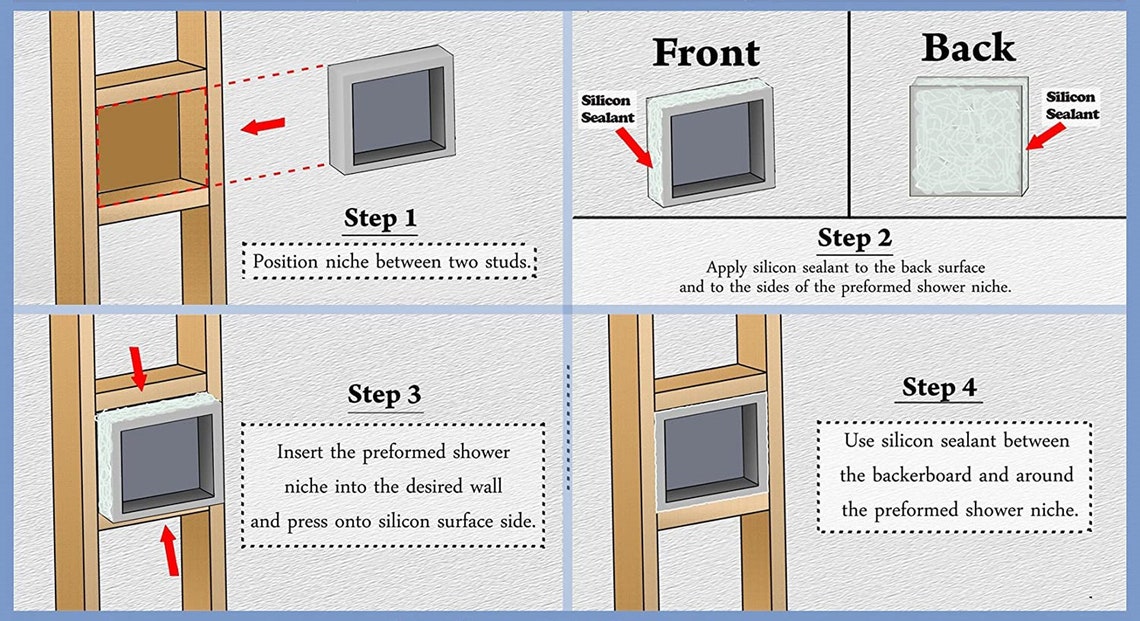 Step 1

Position niche between two studs.

Front

Silicon Sealant

Back

Silicon Sealant

Step 2

Apply silicon sealant to the back surface and to the sides of the preformed shower niche.

Step 3

Insert the preformed shower niche into the desired wall and press onto silicon surface side.

Step 4

Use silicon sealant between the backerboard and around the preformed shower niche.