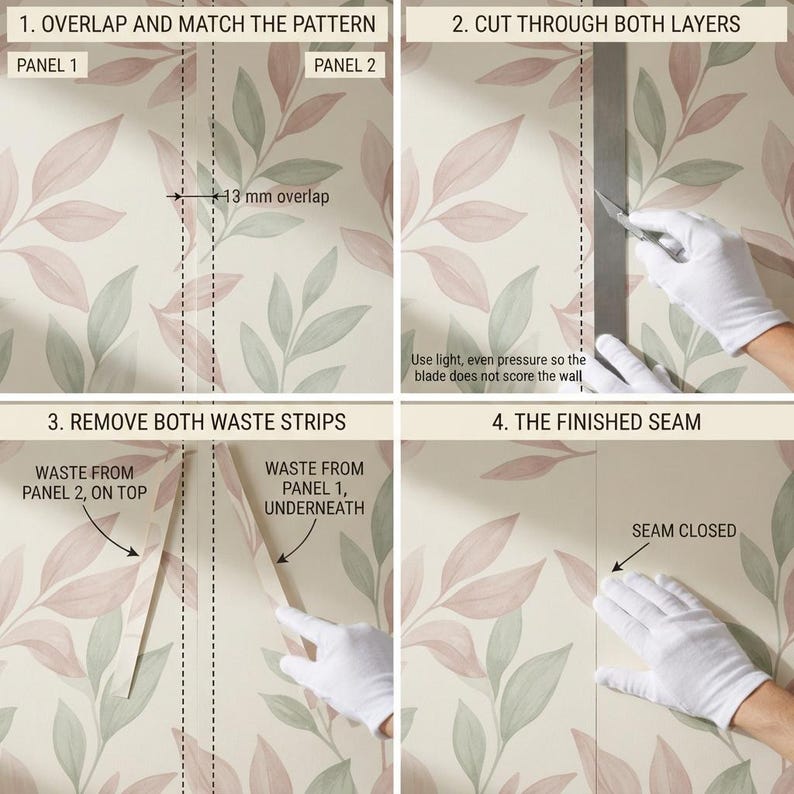 1. OVERLAP AND MATCH THE PATTERN

PANEL 1

PANEL 2

13 mm overlap

2. CUT THROUGH BOTH LAYERS

Use light, even pressure so the blade does not score the wall

3. REMOVE BOTH WASTE STRIPS

WASTE FROM PANEL 2, ON TOP

WASTE FROM PANEL 1, UNDERNEATH

4. THE FINISHED SEAM

SEAM CLOSED