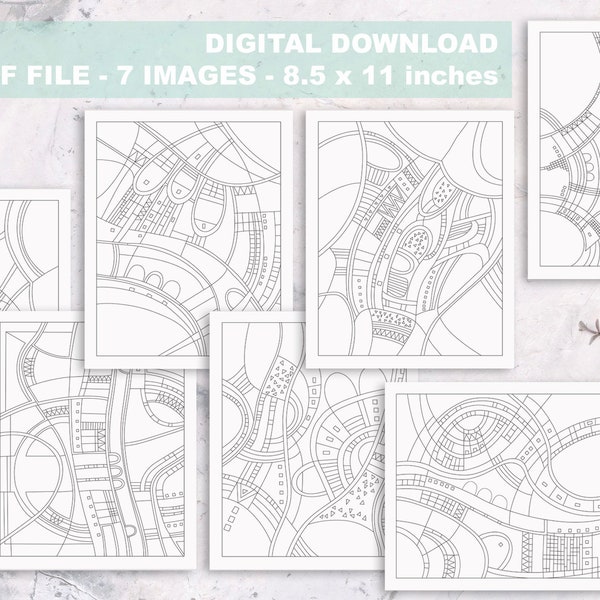 DIGITAL DOWNLOAD
F FILE - 7 IMAGES - 8.5 x 11 inches