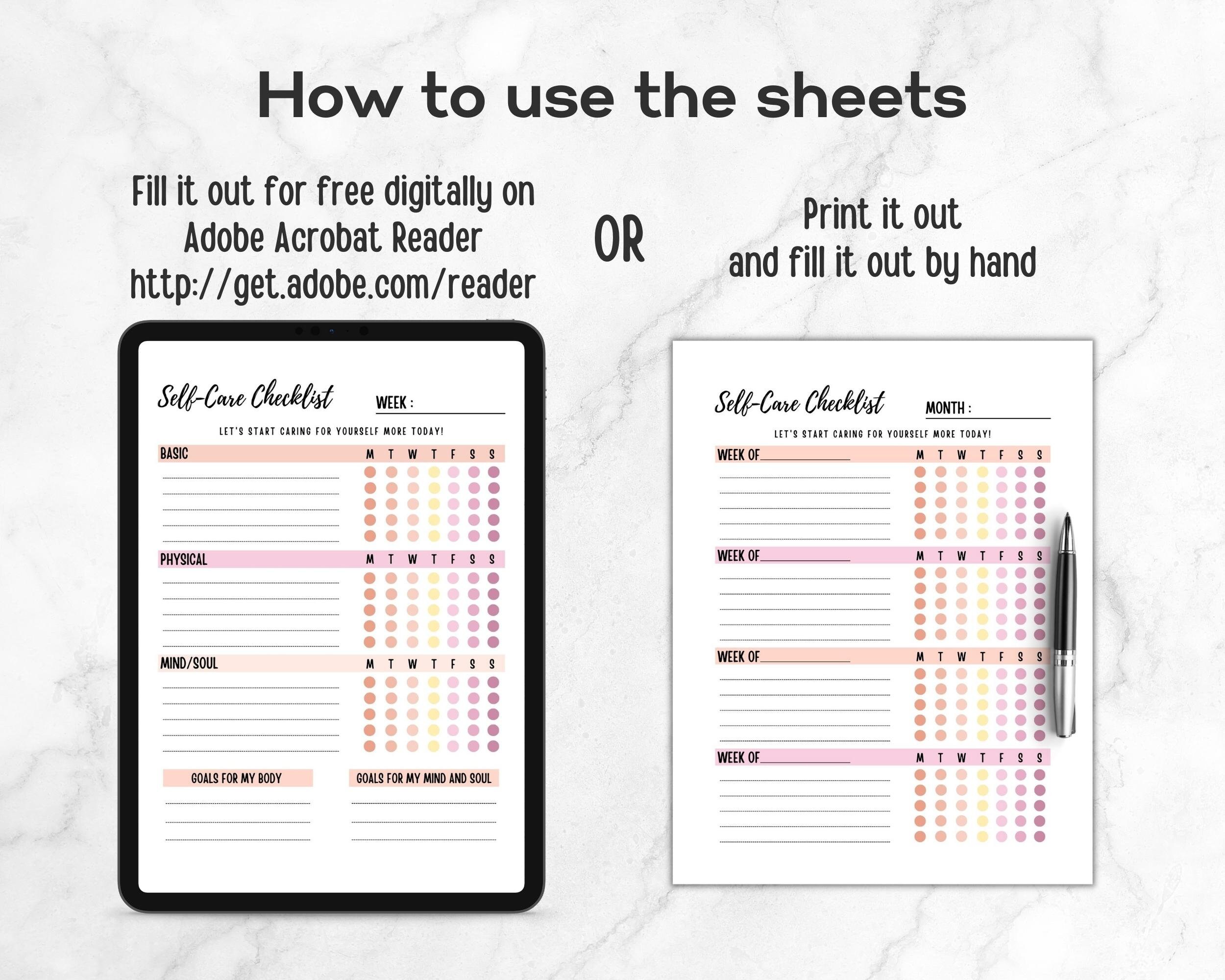 How to use the sheets

Fill it out for free digitally on Adobe Acrobat Reader http://get.adobe.com/reader

OR

Print it out and fill it out by hand

Self-Care Checklist WEEK :

LET'S START CARING FOR YOURSELF MORE TODAY!

BASIC M T W T F S S

PHYSICAL M T W T F S S

MIND/SOUL M T W T F S S

GOALS FOR MY BODY

GOALS FOR MY MIND AND SOUL

Self-Care Checklist MONTH :

LET'S START CARING FOR YOURSELF MORE TODAY!

WEEK OF M T W T F S S

WEEK OF M T W T F S S

WEEK OF M T W T F S S

WEEK OF M T W T F S S