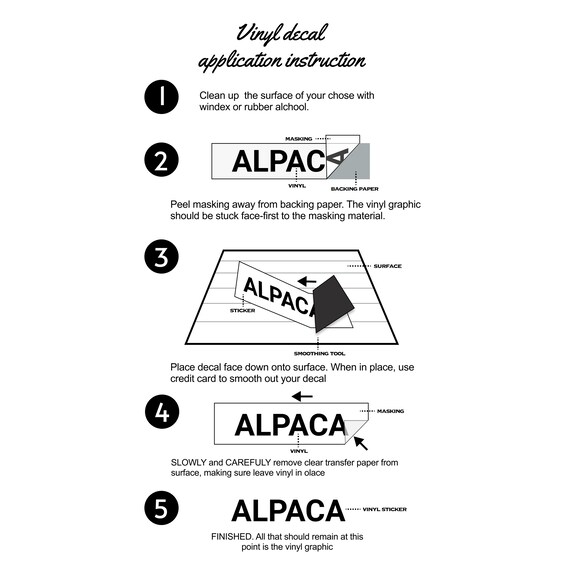 Vinyl decal
application instruction

1

Clean up the surface of your chose with windex or rubber alchool.

2

MASKING

ALPACA

VINYL

BACKING PAPER

Peel masking away from backing paper. The vinyl graphic should be stuck face-first to the masking material.

3

SURFACE

ALPACA

STICKER

SMOOTHING TOOL

Place decal face down onto surface. When in place, use credit card to smooth out your decal

4

MASKING

ALPACA

VINYL

SLOWLY and CAREFULLY remove clear transfer paper from surface, making sure leave vinyl in olace

5

ALPACA

VINYL STICKER

FINISHED. All that should remain at this point is the vinyl graphic